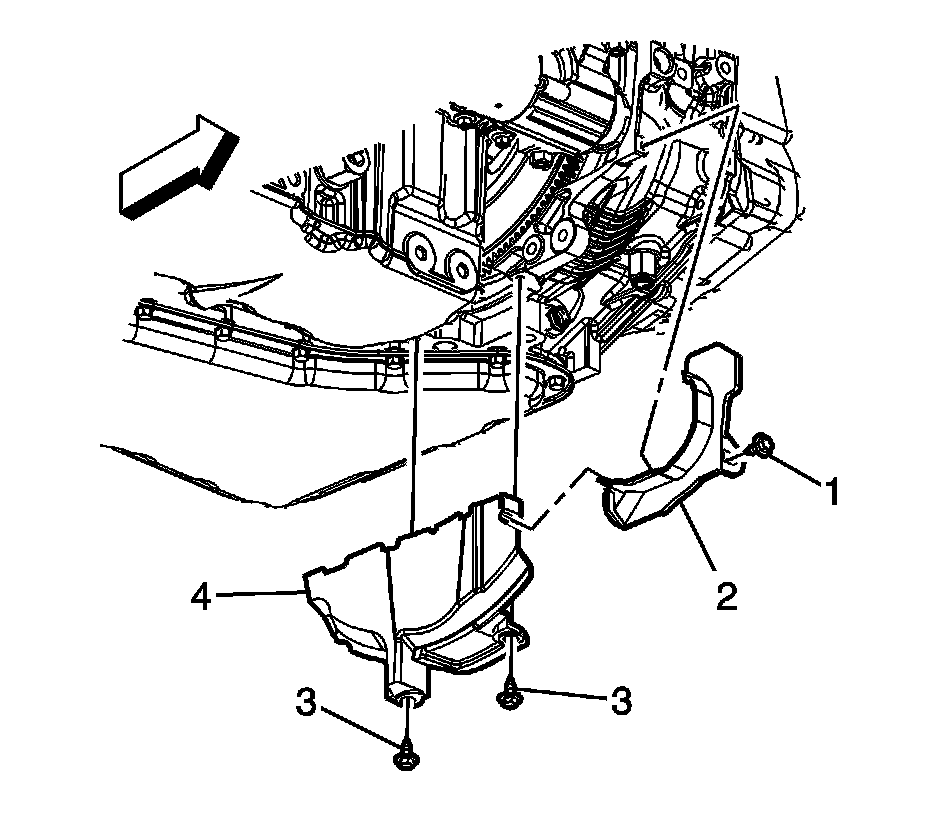 1
2
4
3
3