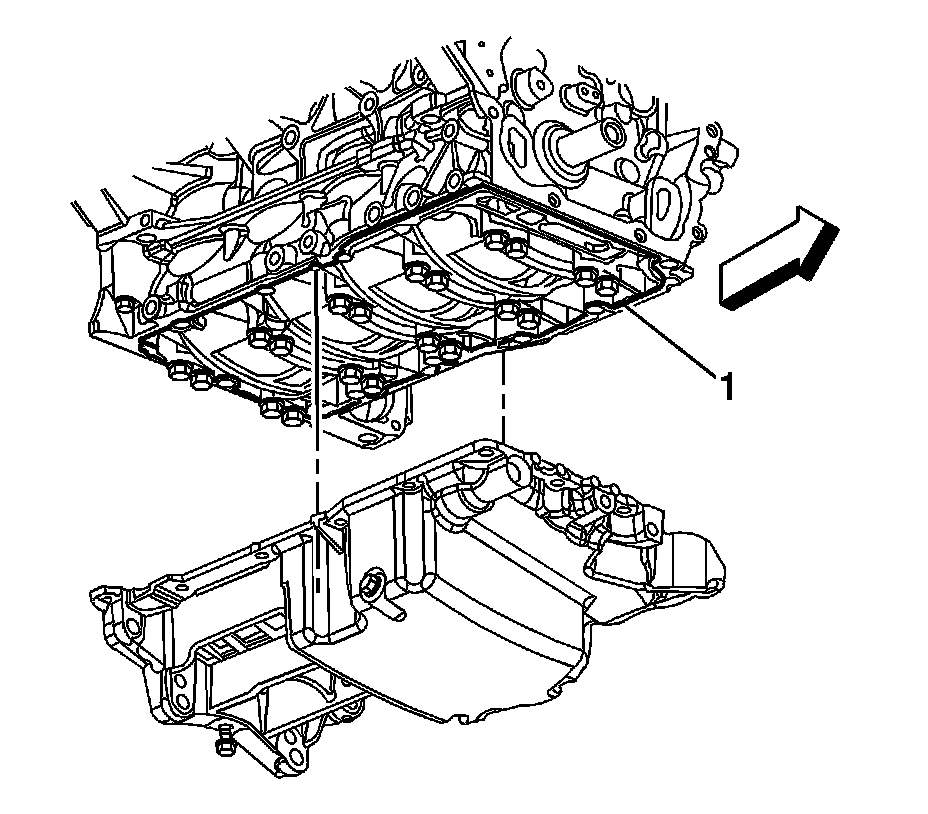 1