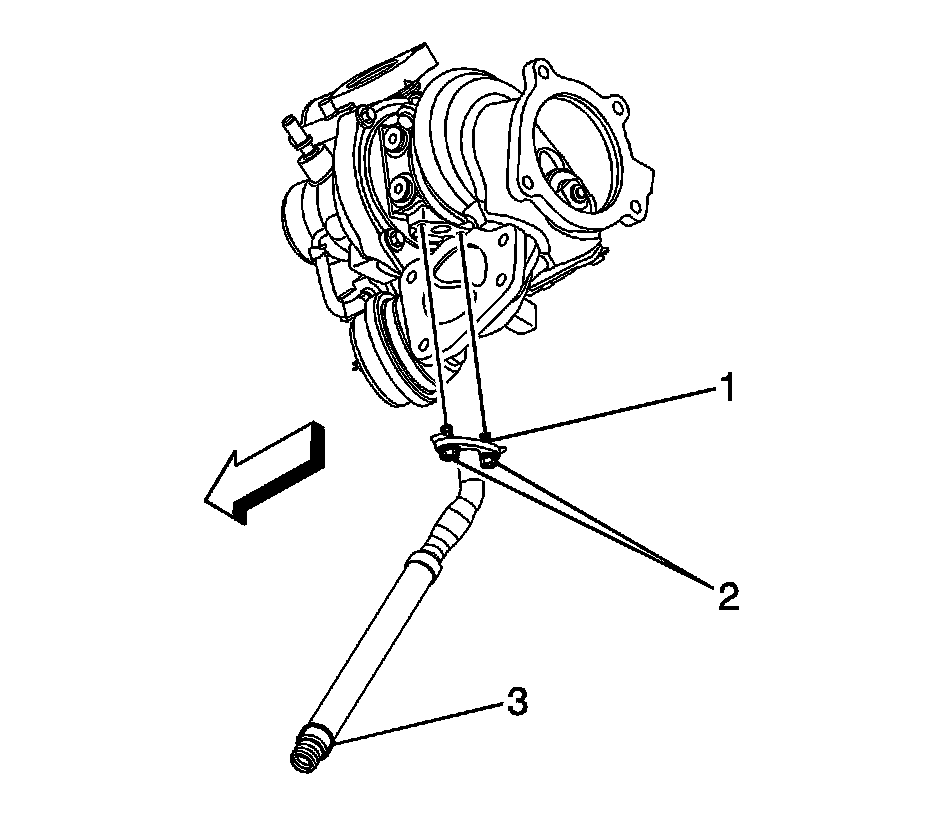 1
2
3