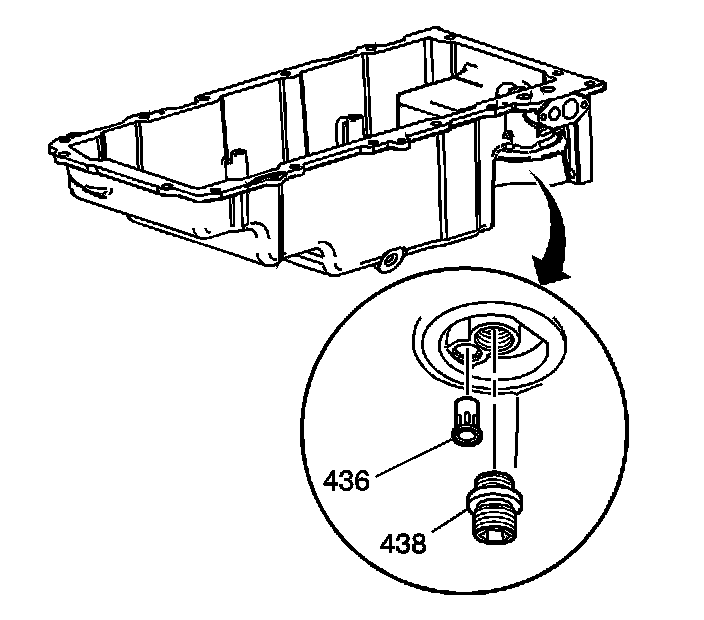 436
438