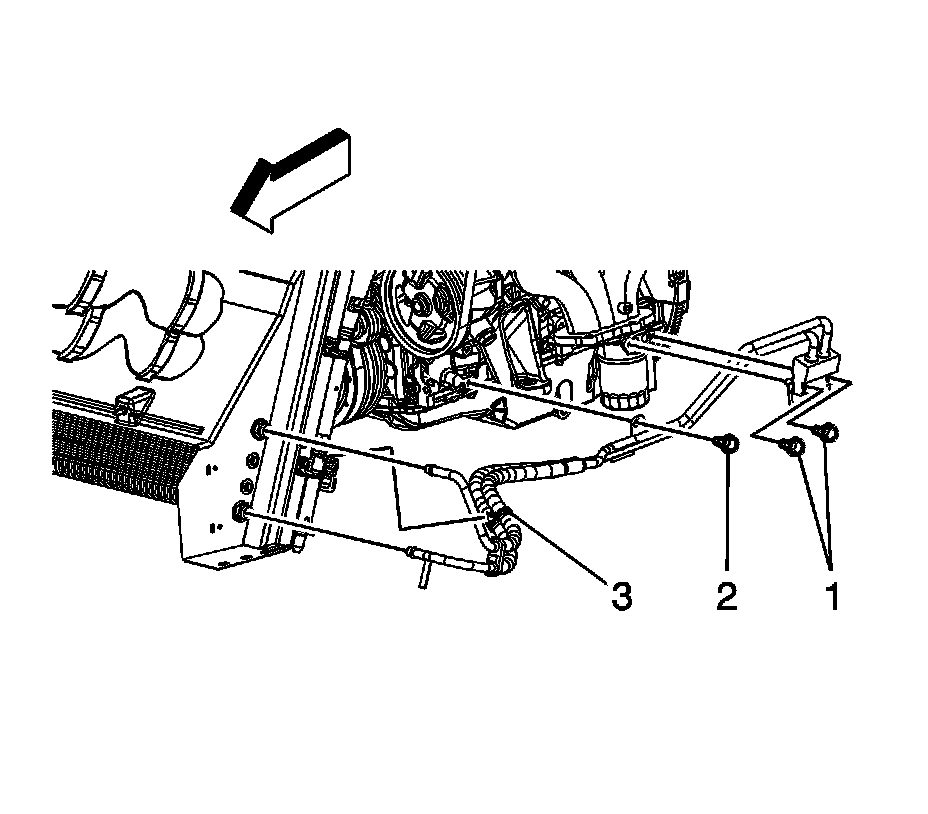 3
2
1