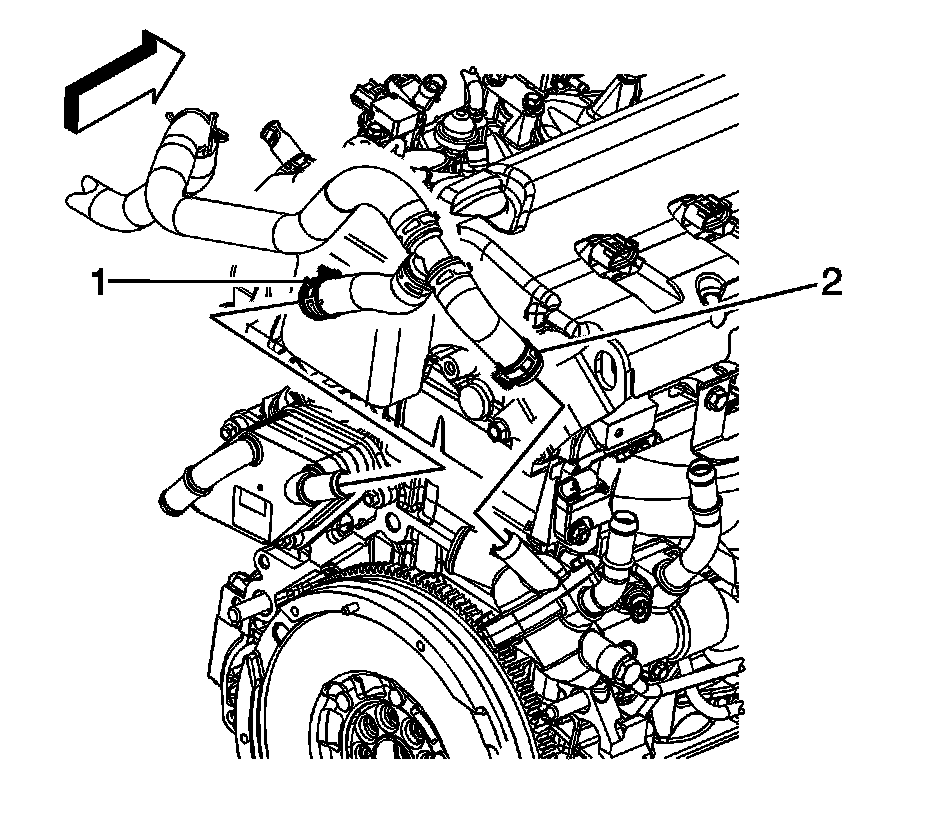 1
2