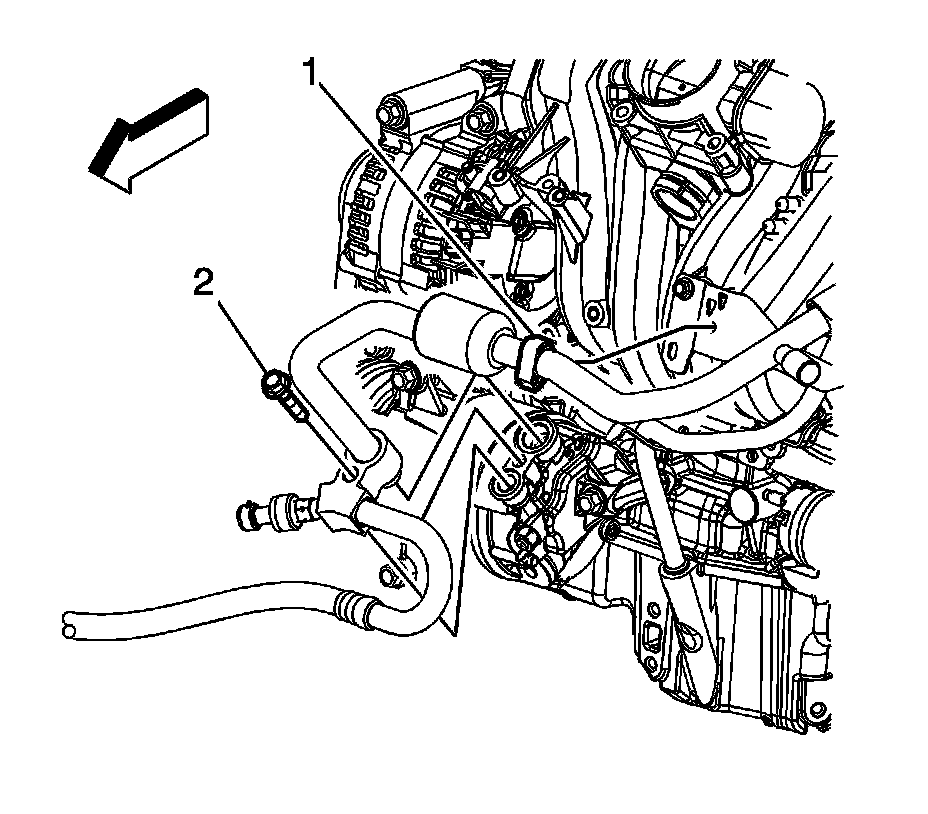 1
2