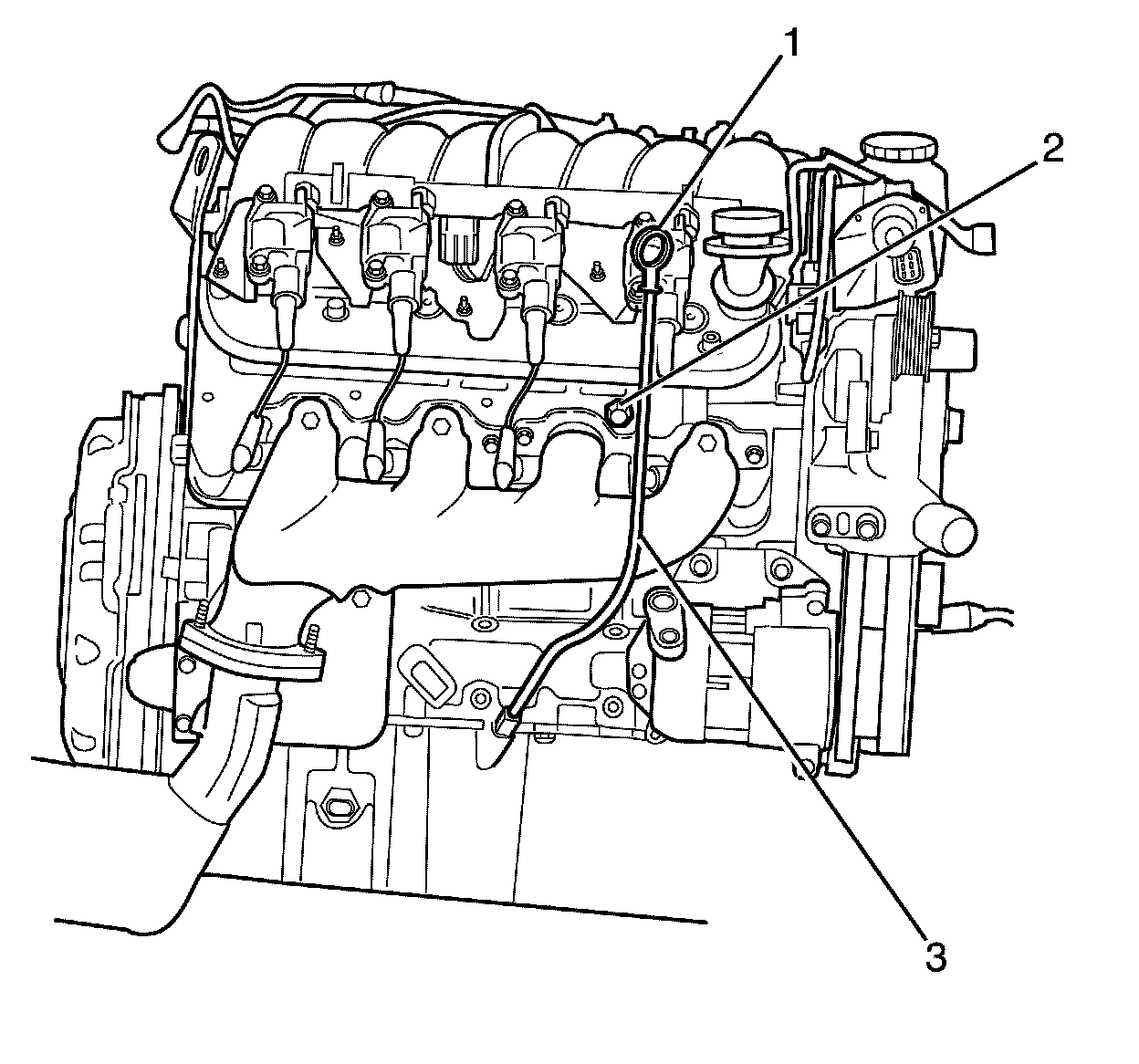 1
2
3