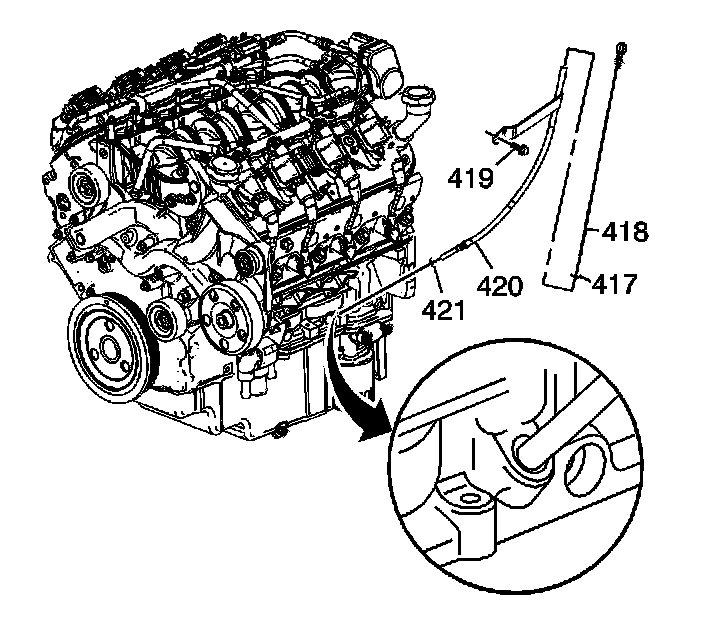 419
418
420
417
421