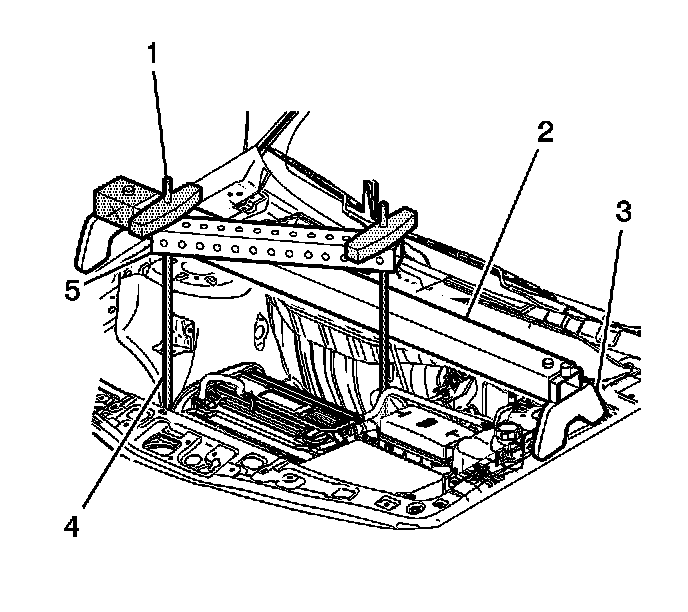 1
2
3
5
4