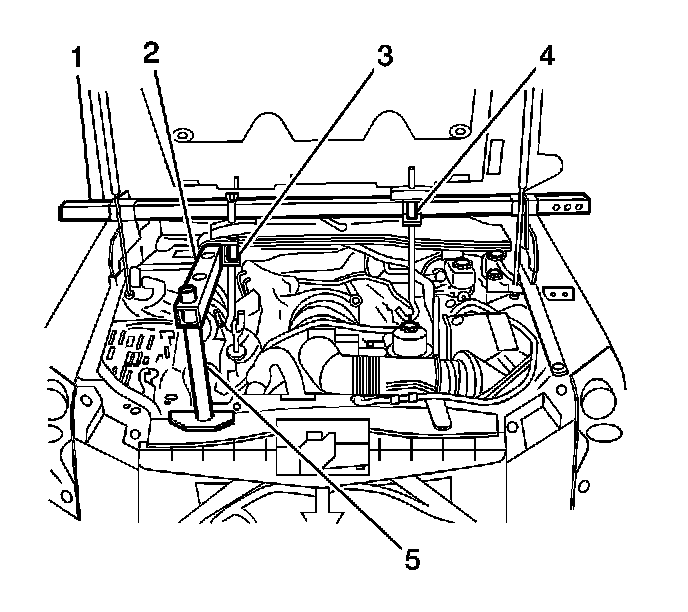 1
2
3
4
5