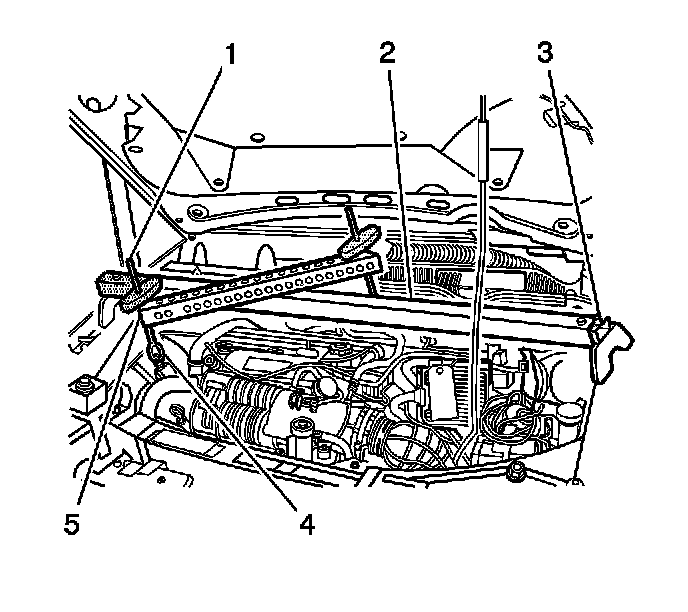 1
2
3
5
4