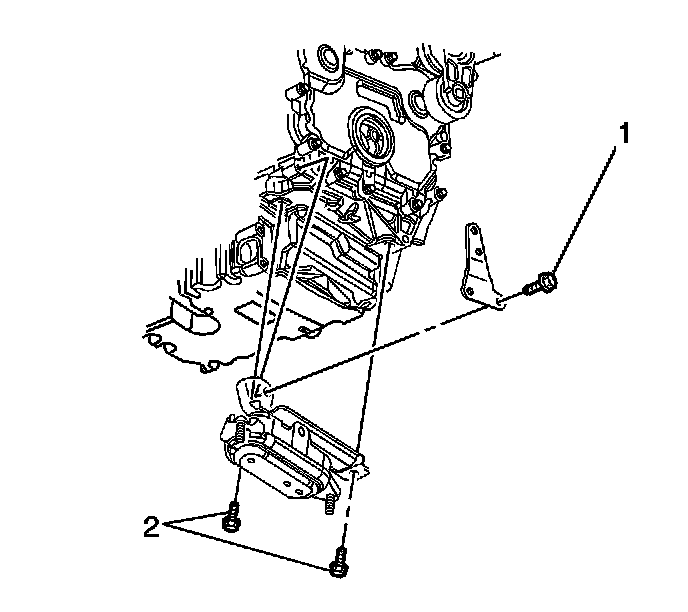 1

2