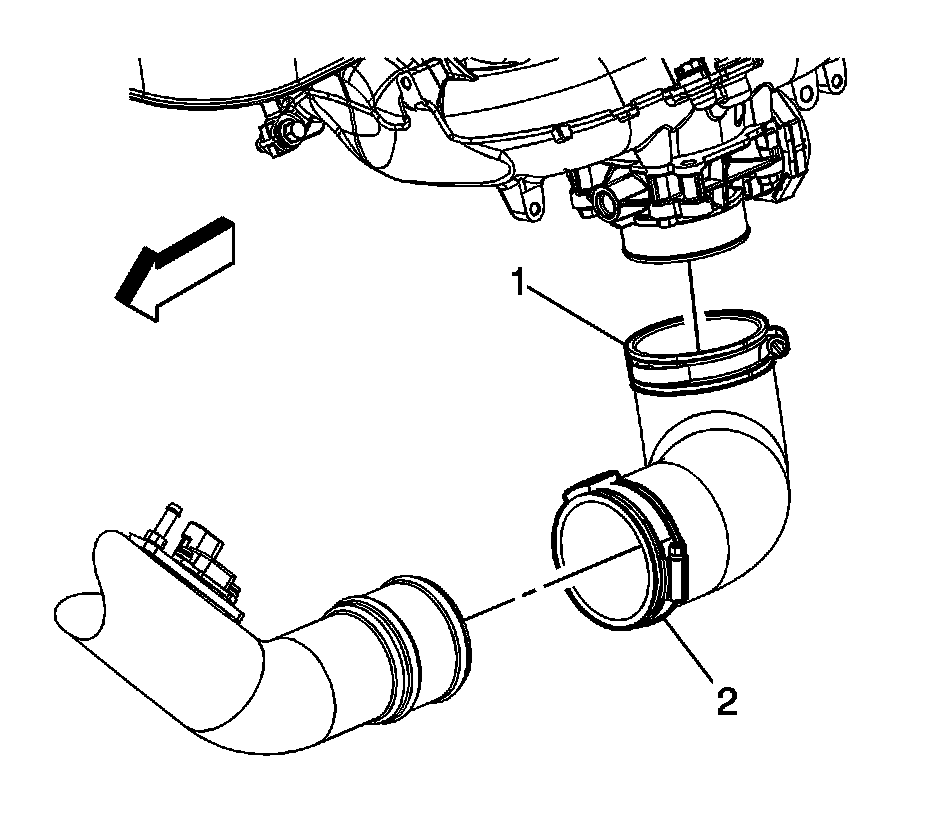 1

2