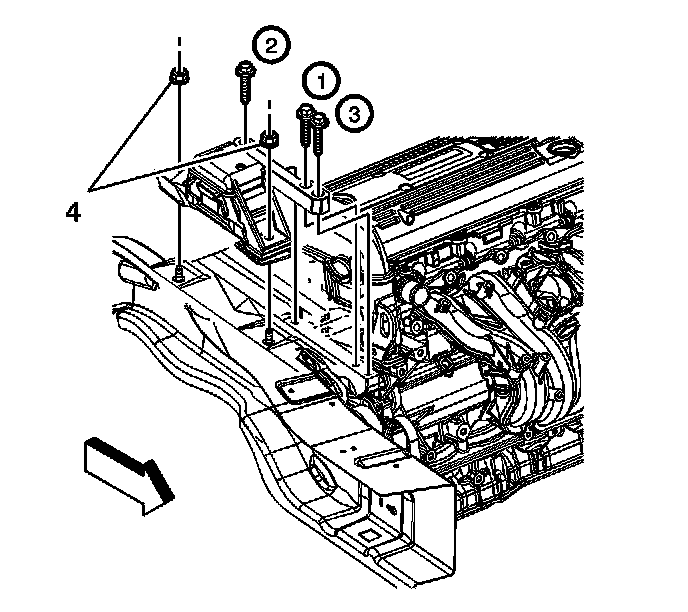 2
1
3
4