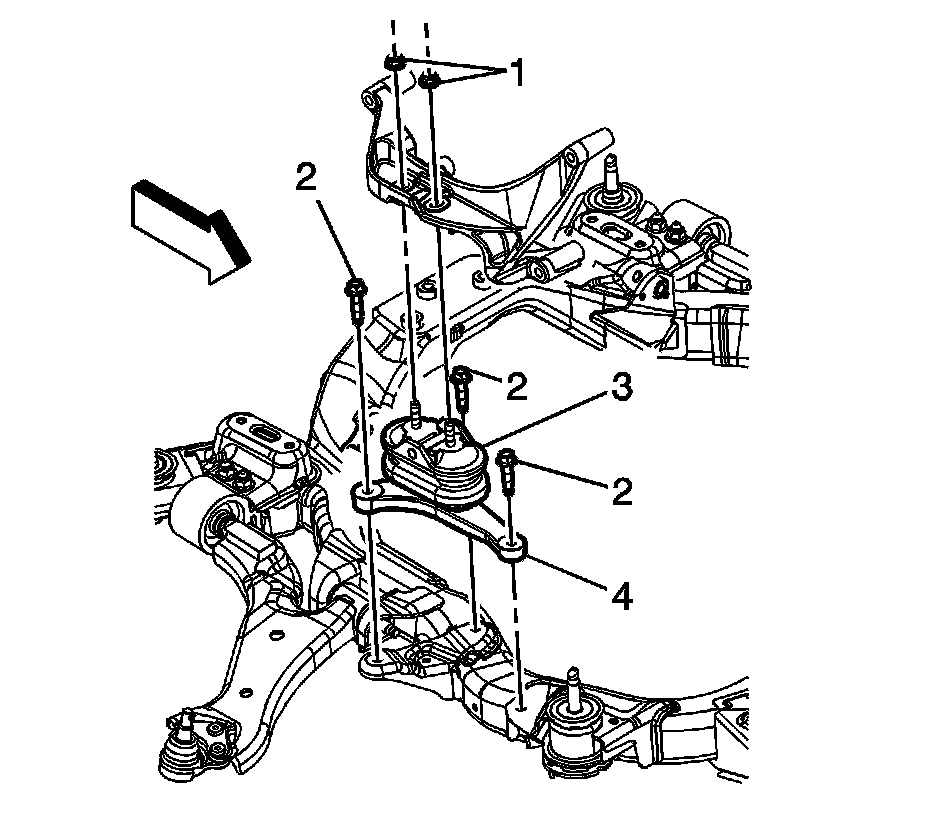 1
2
2
3
2
4