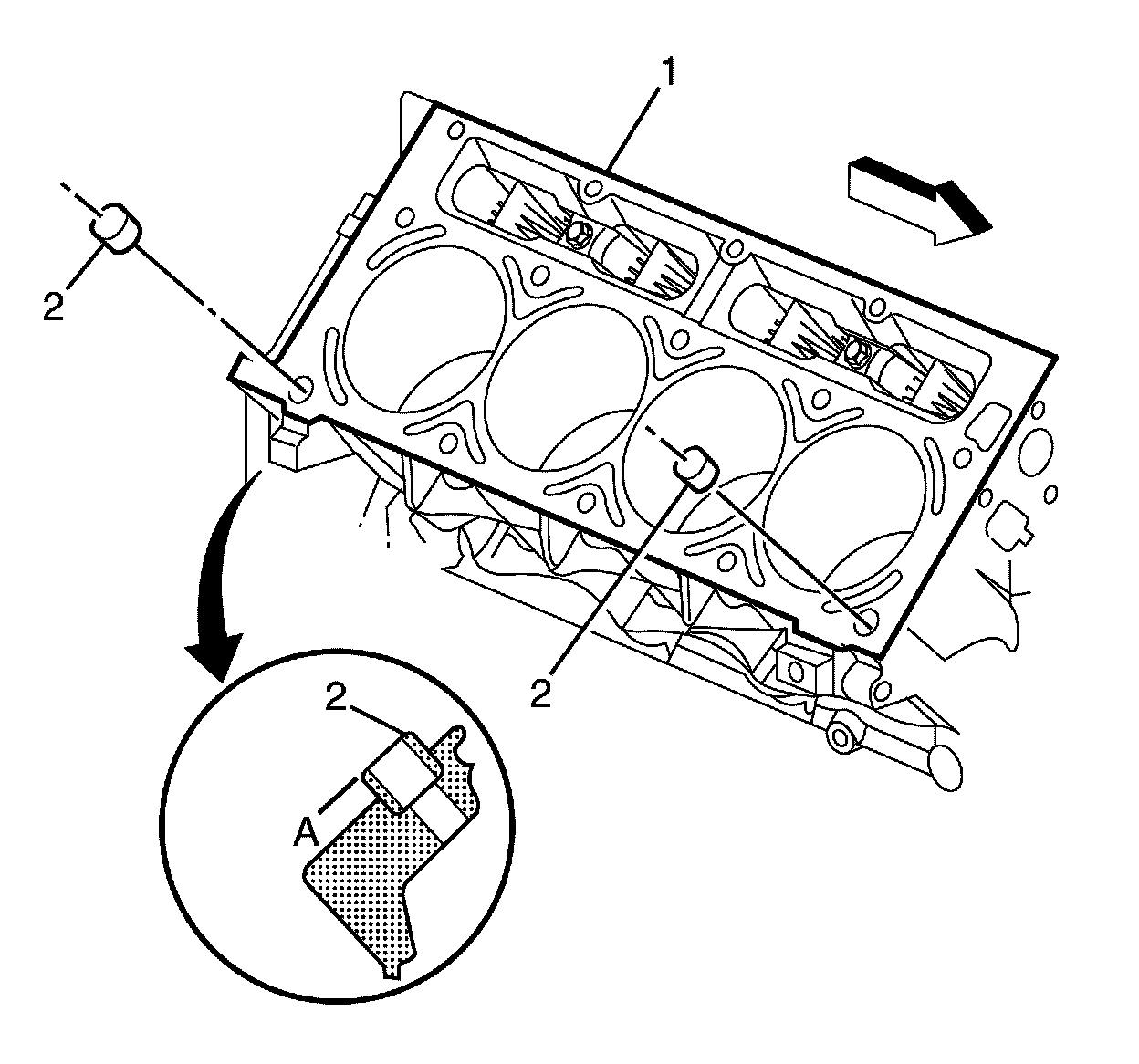 1
2
2
2
A