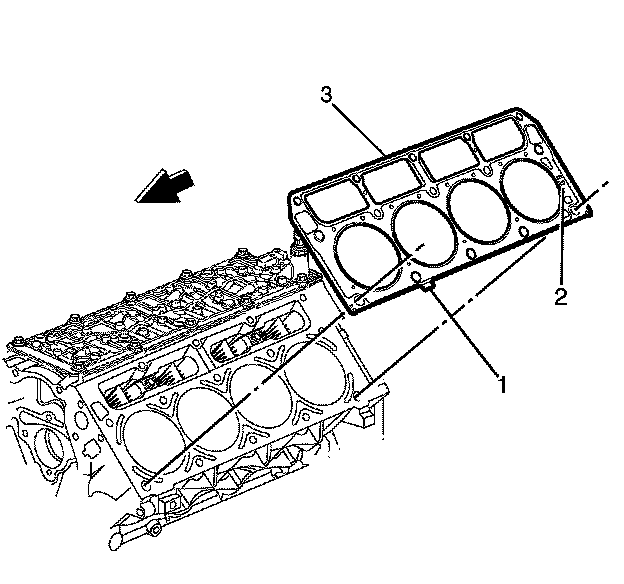 3
2
1