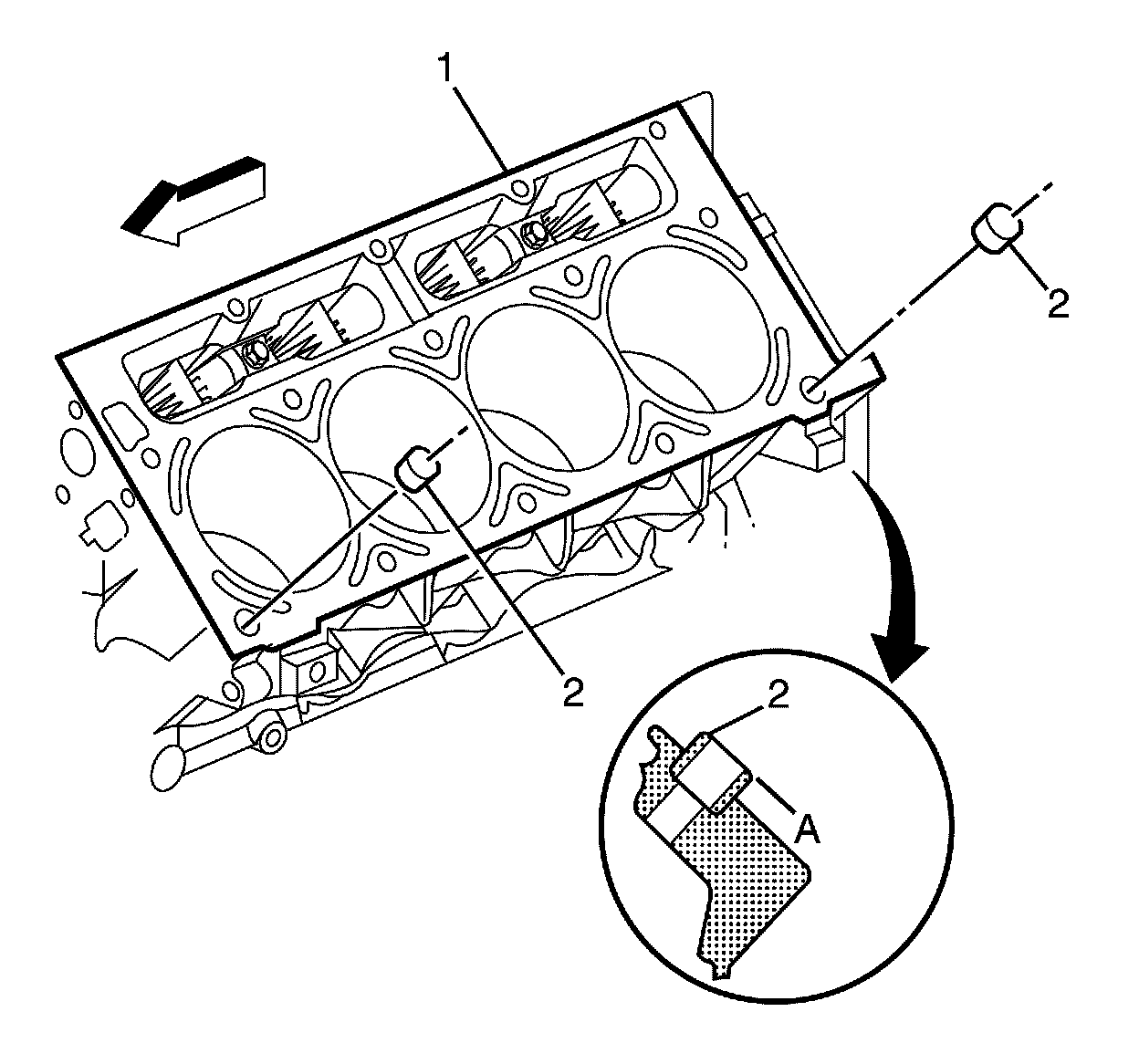 1
2
2
2
A