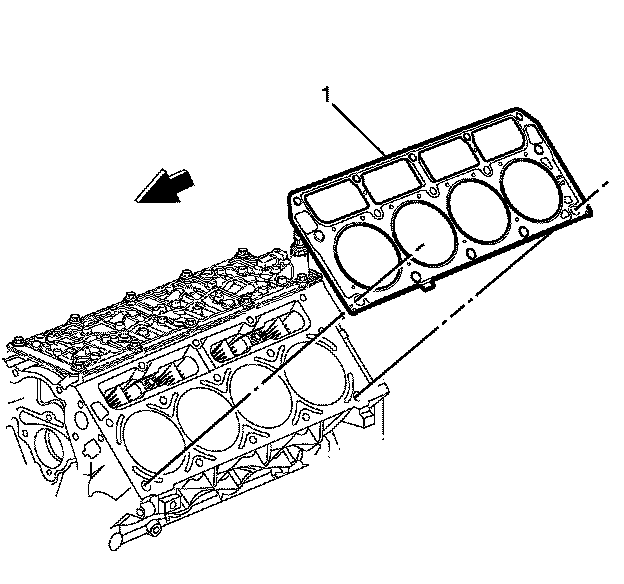 1