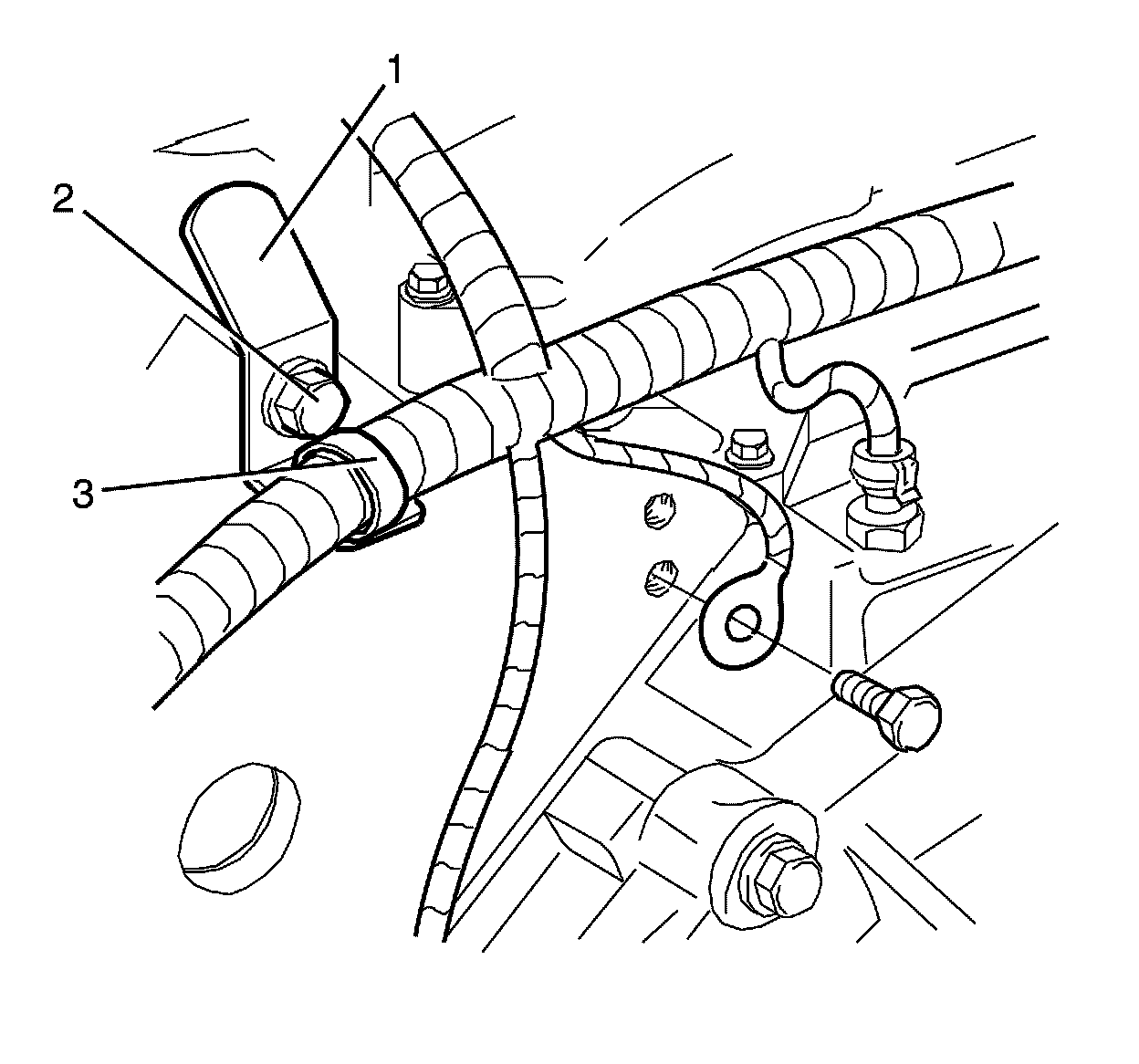 1
2
3