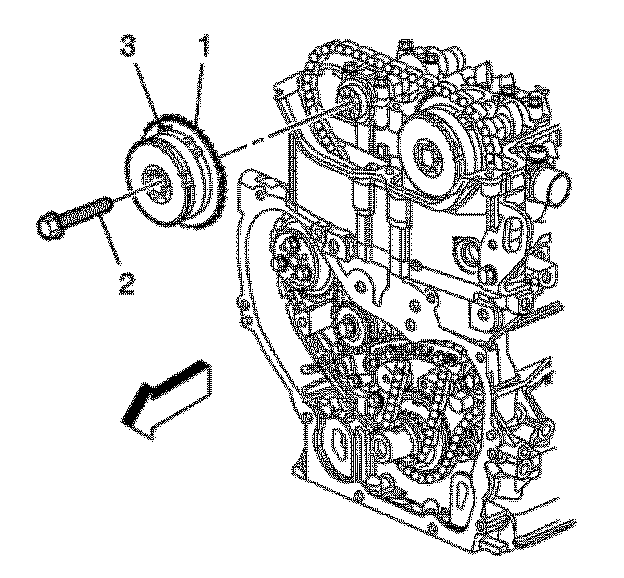 3
1
2