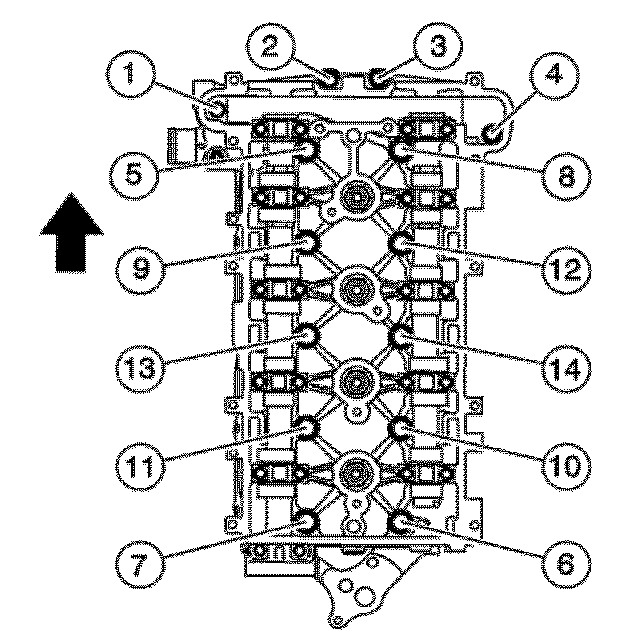 2
3
1
4
5
8
9
12
13
14
11
10
7
6