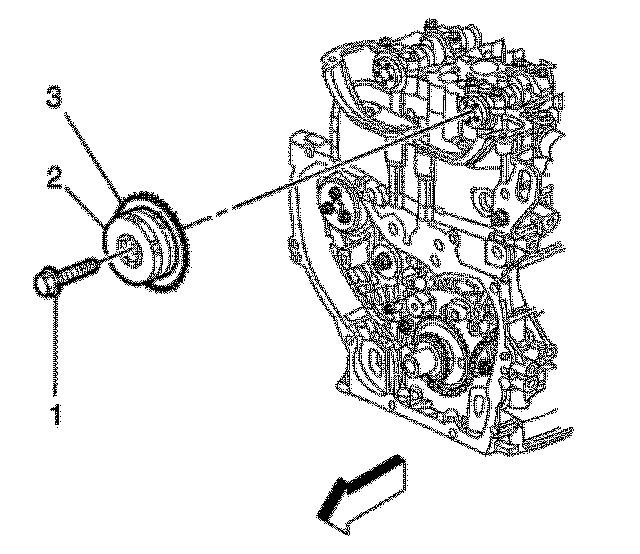 3
2
1