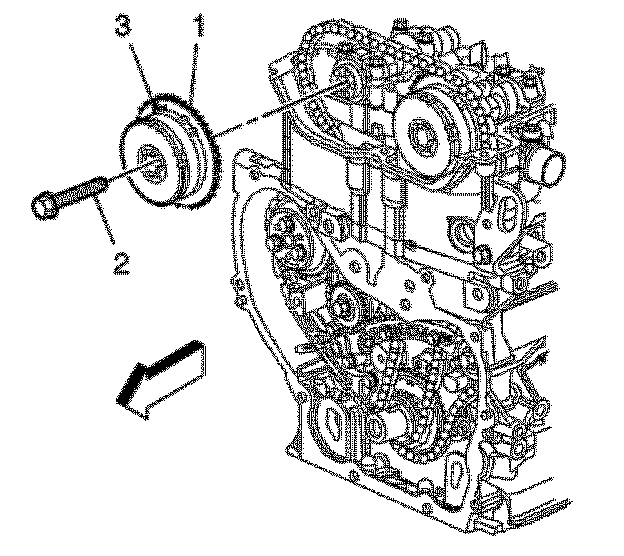 3
1
2