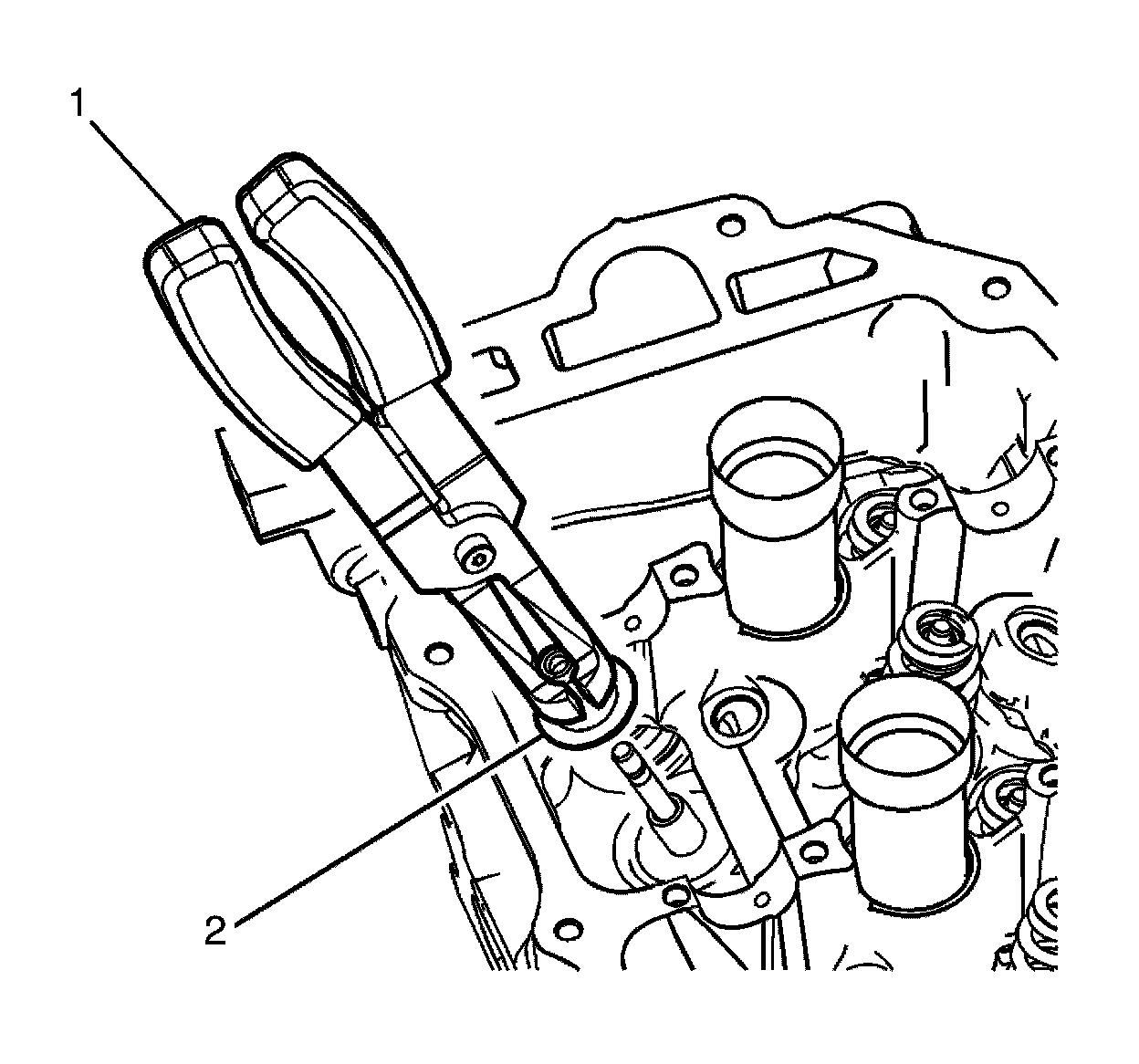 1

2