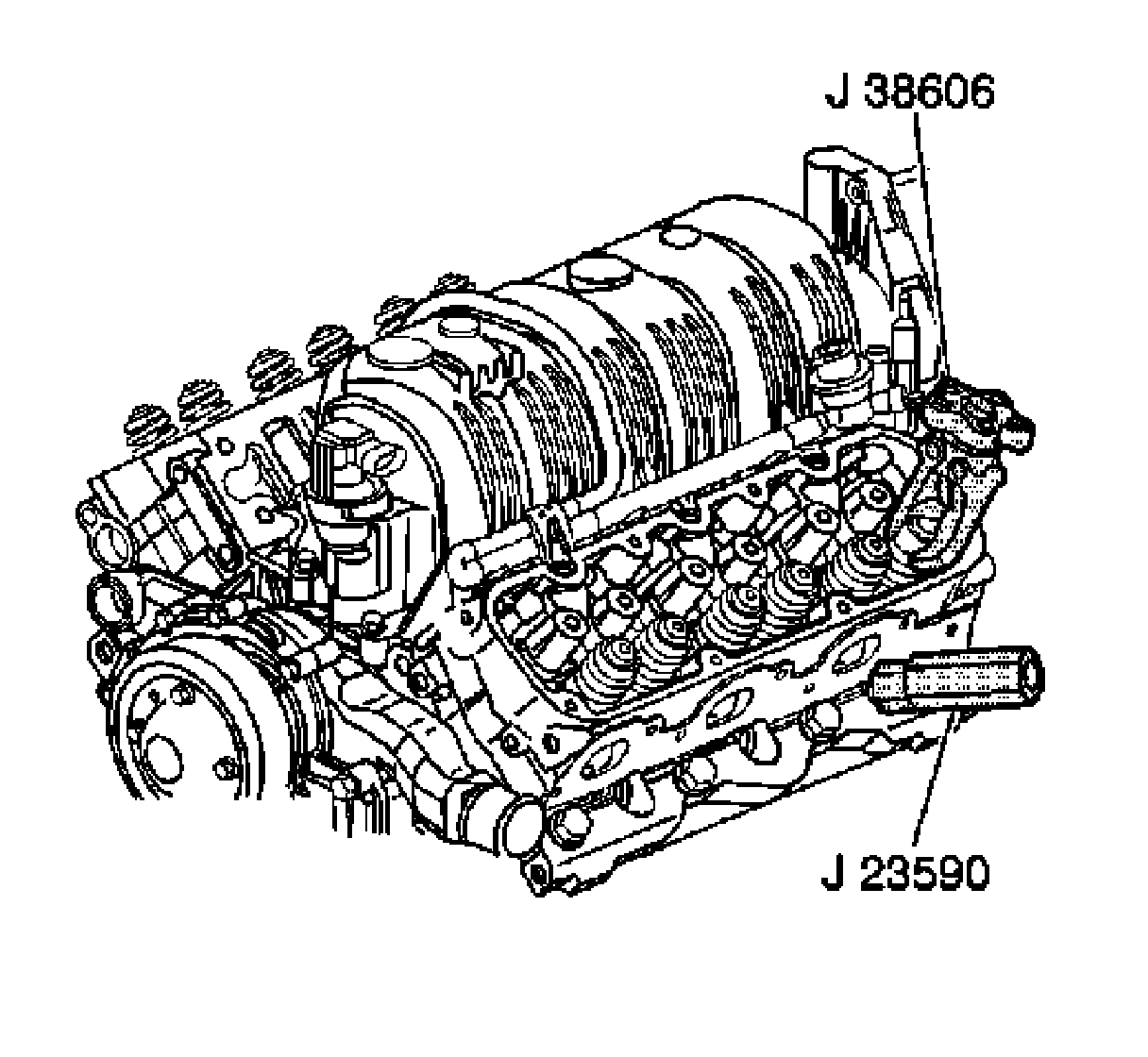 J 38606

J 23590