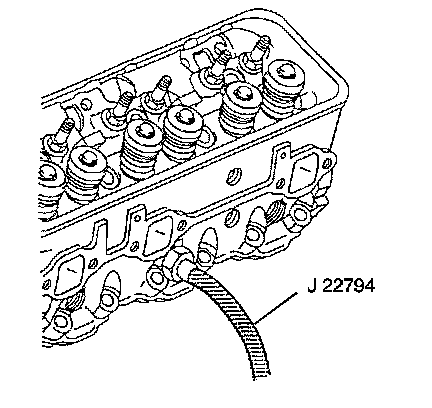 J 22794