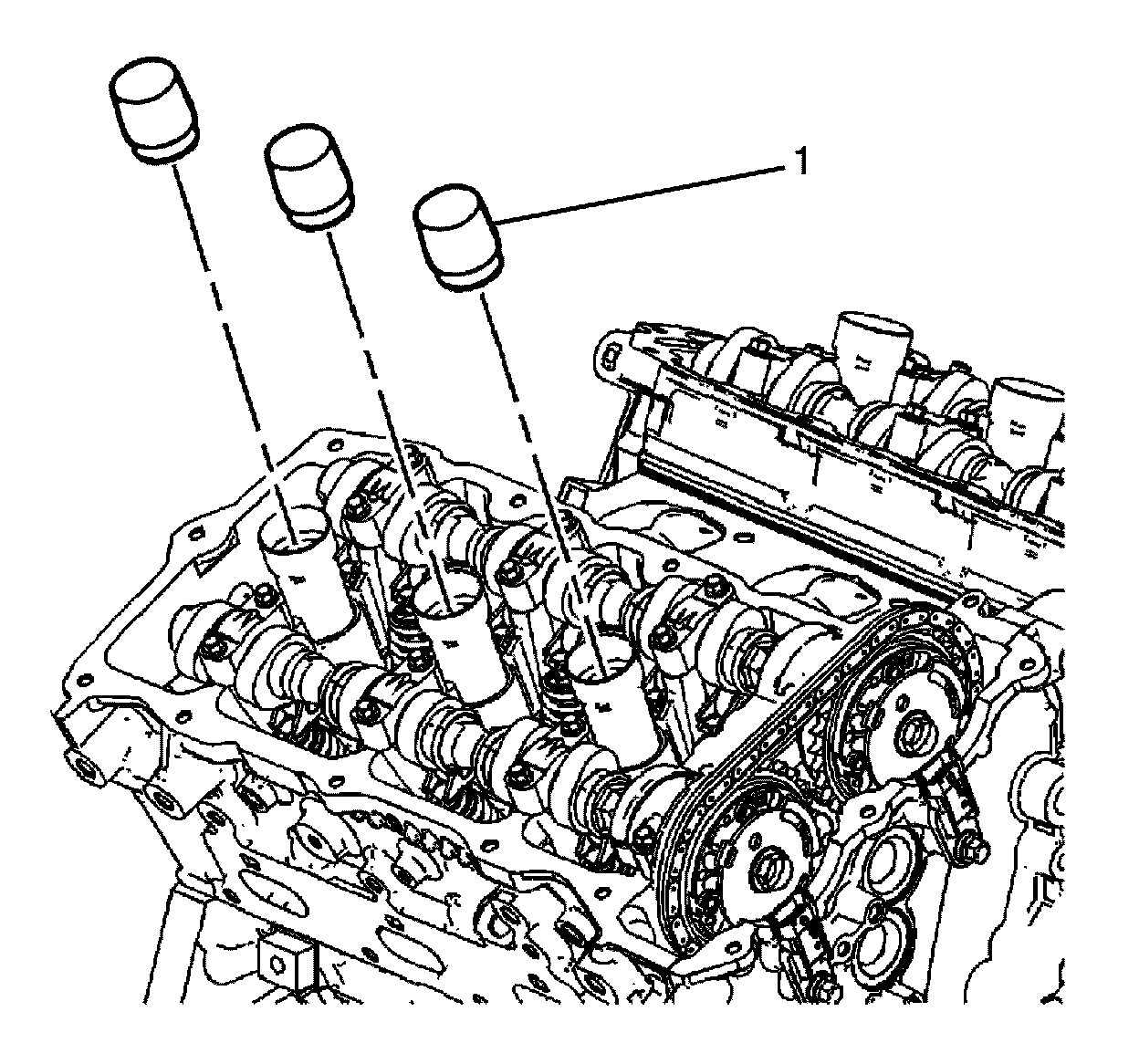 1