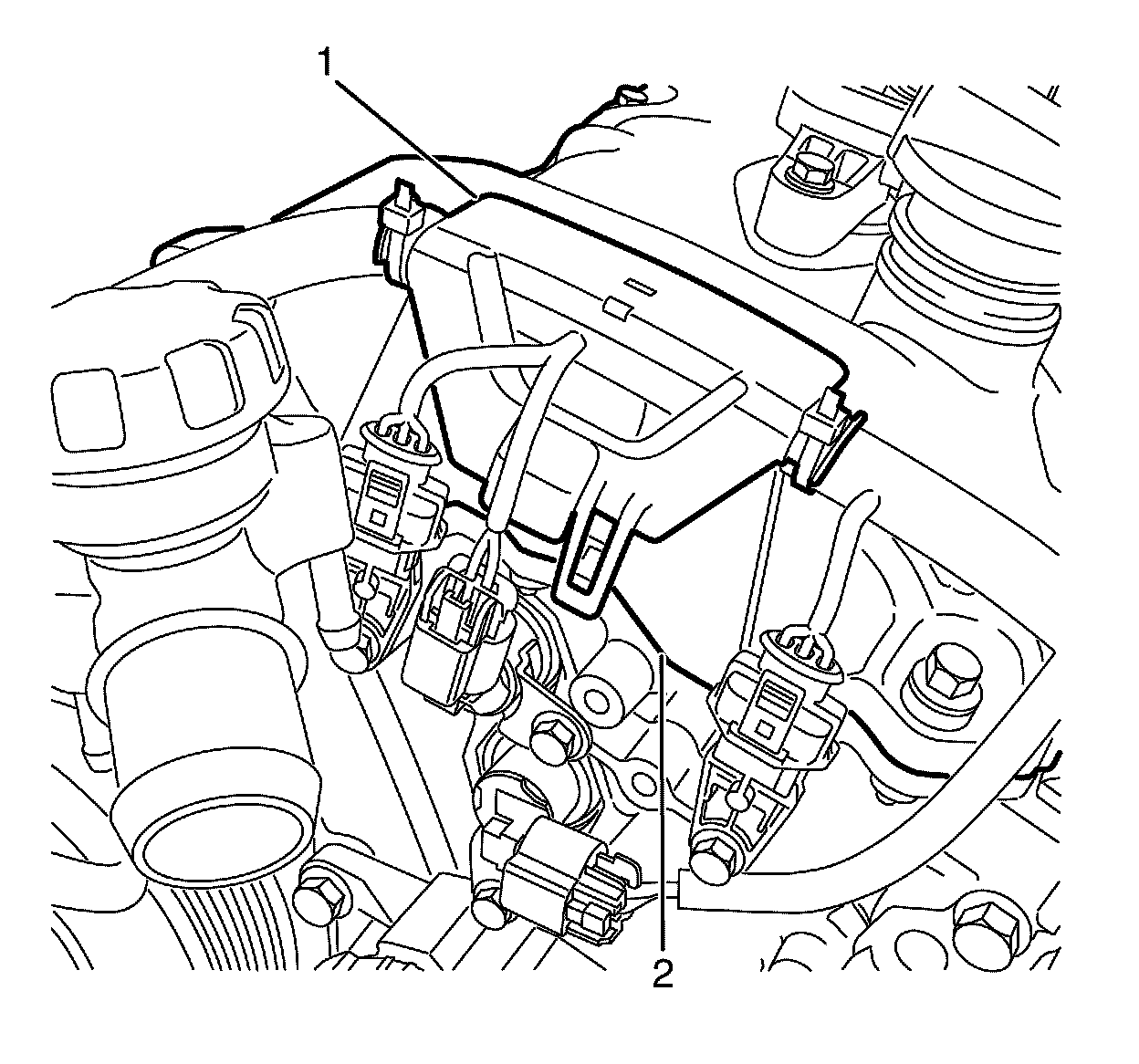 1

2