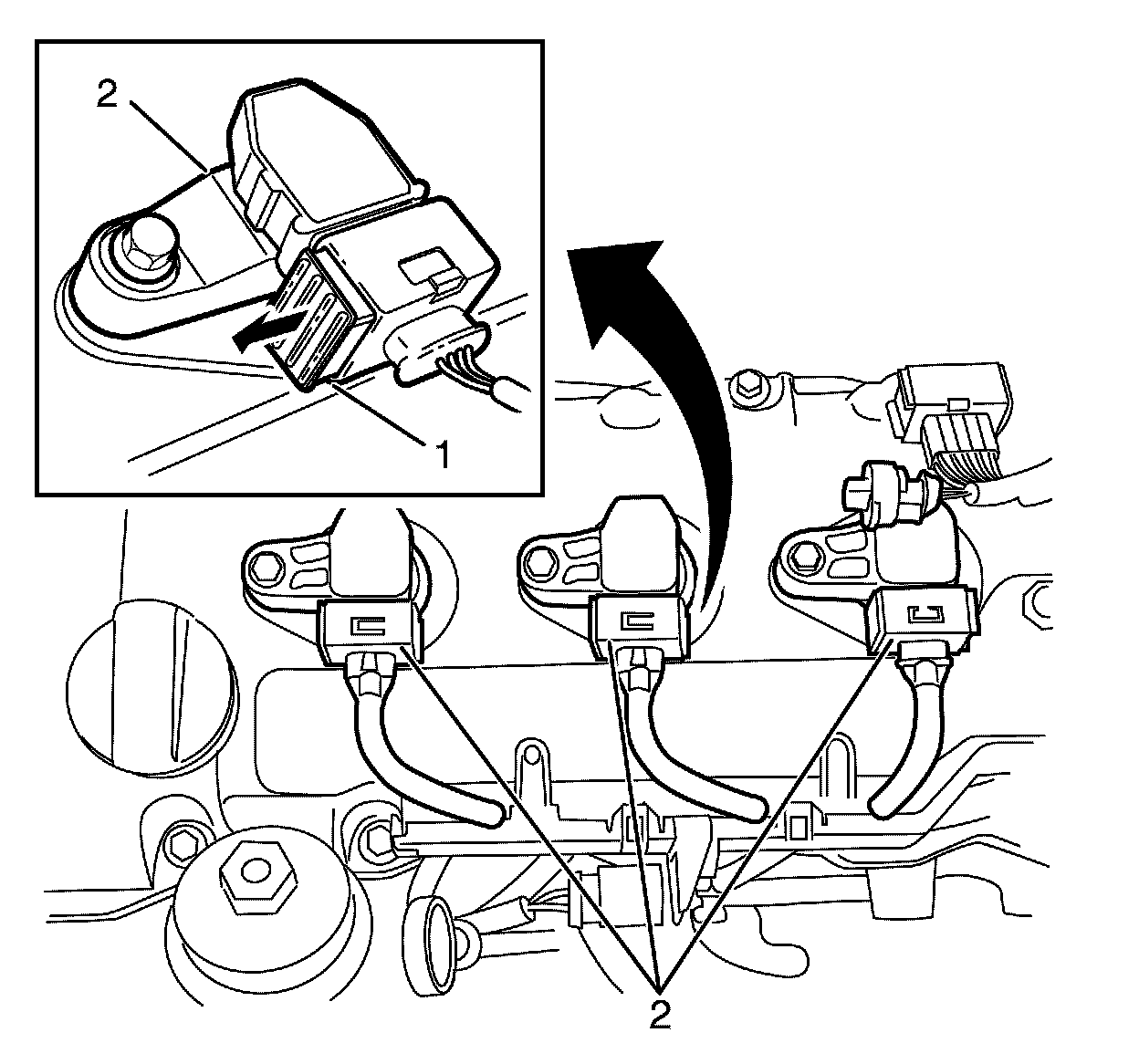 2
1
2