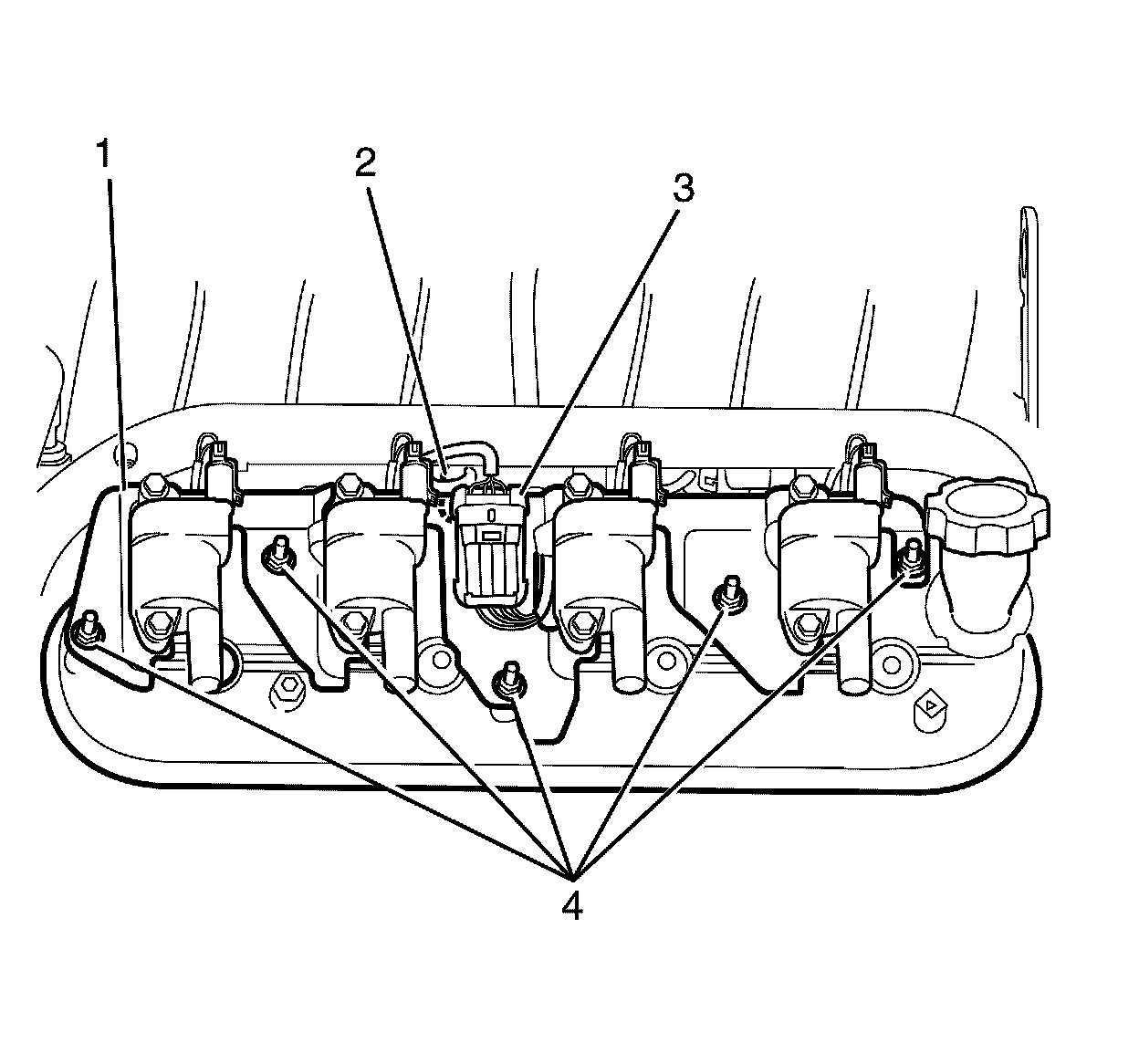 1
2
3
4