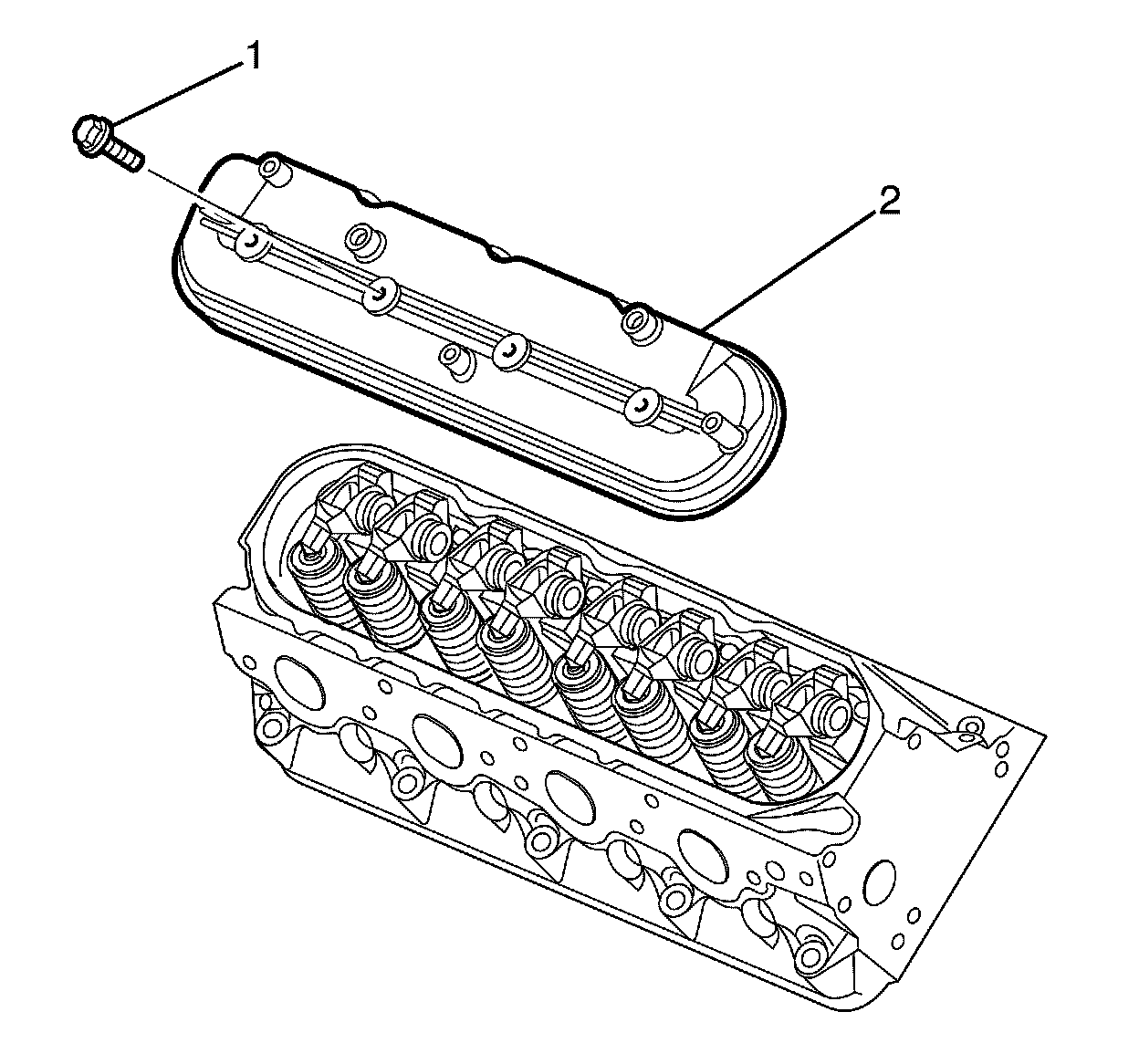 1

2