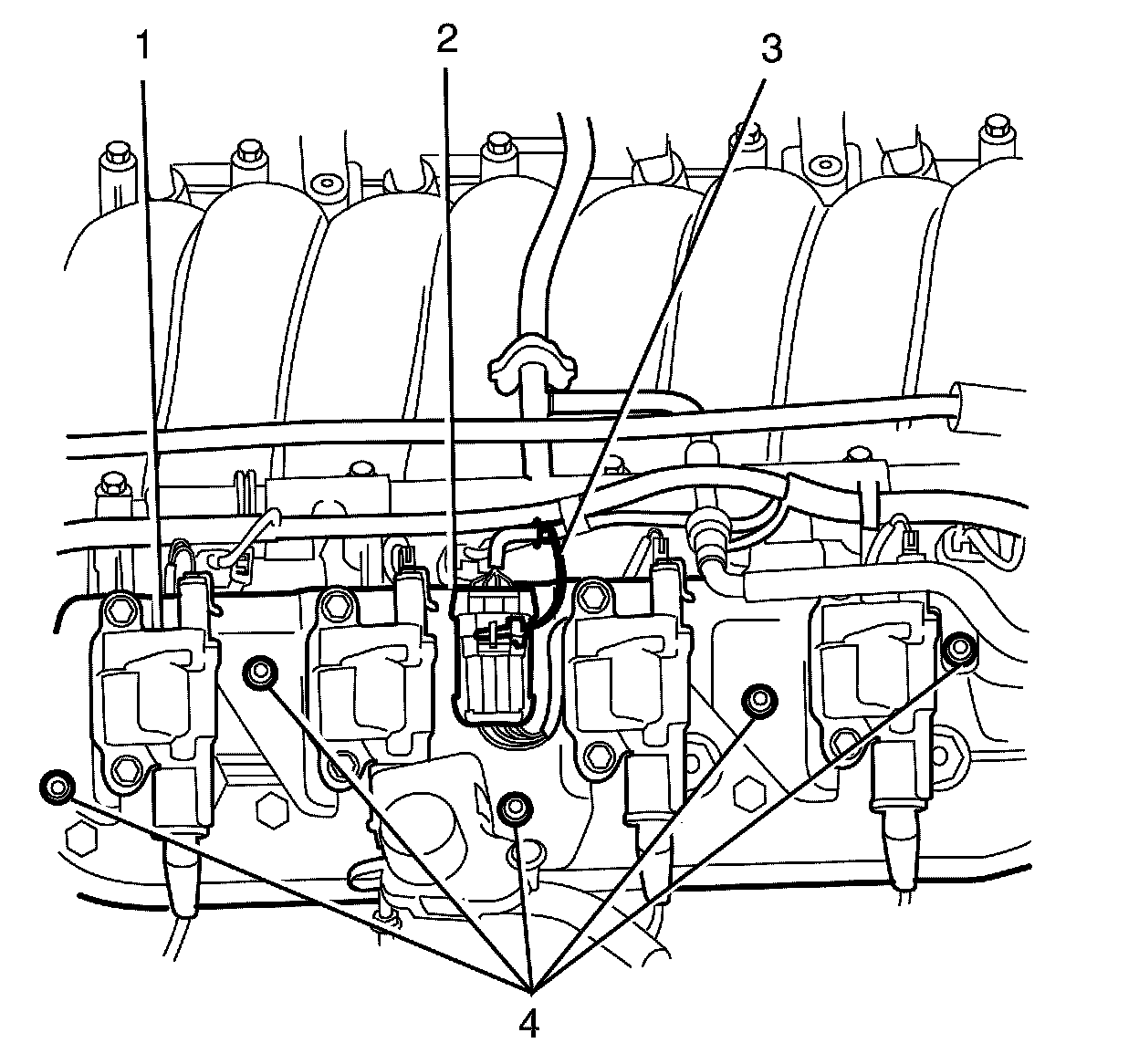 1
2
3
4