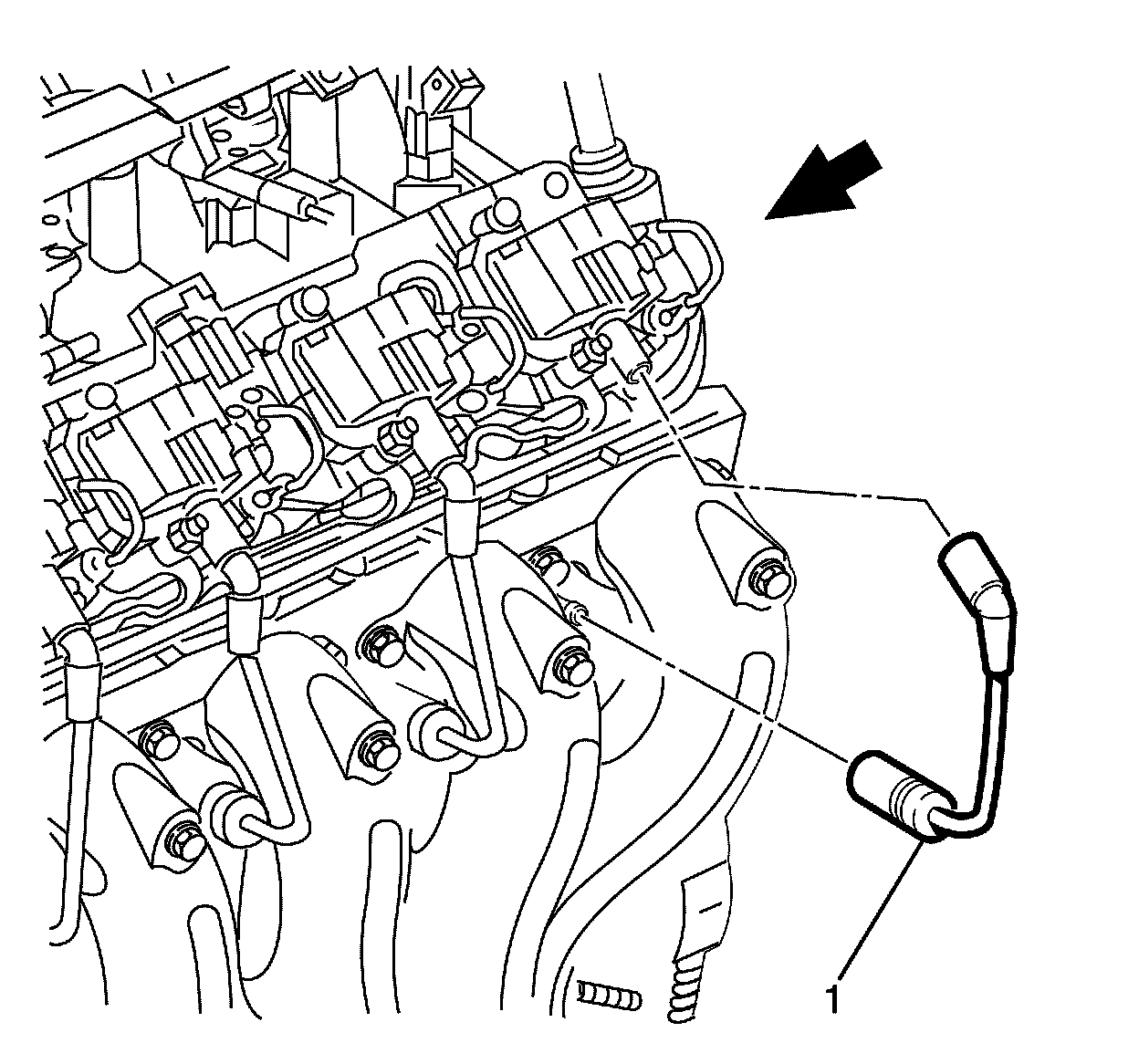 1