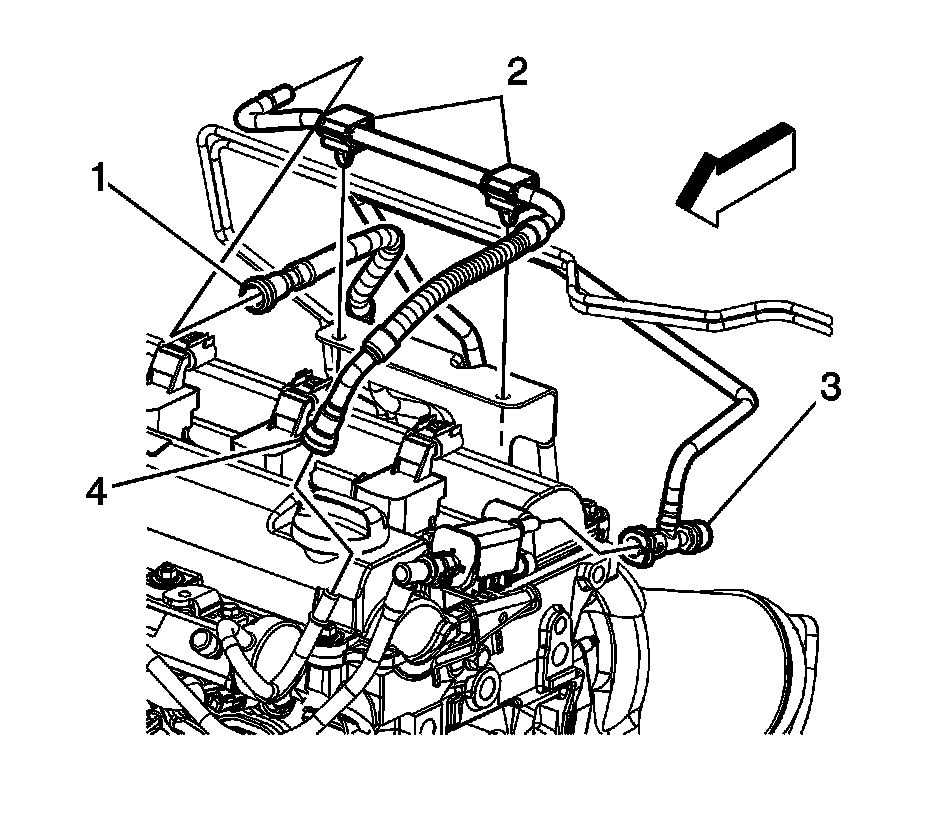 2
1
3
4