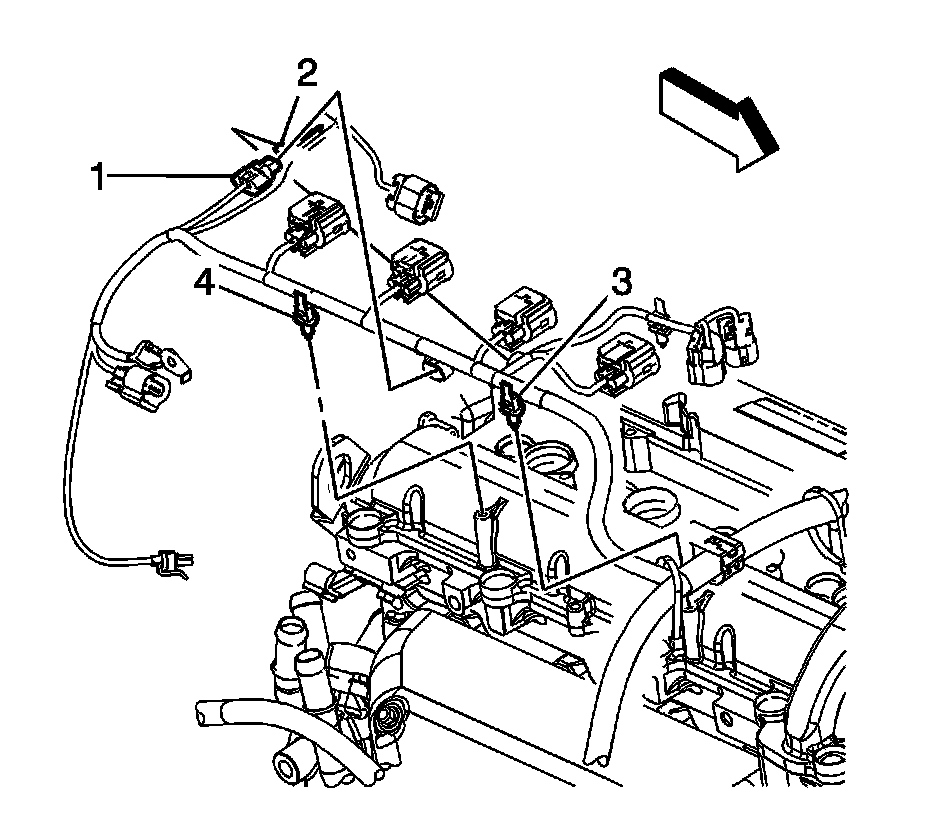 2
1
4
3