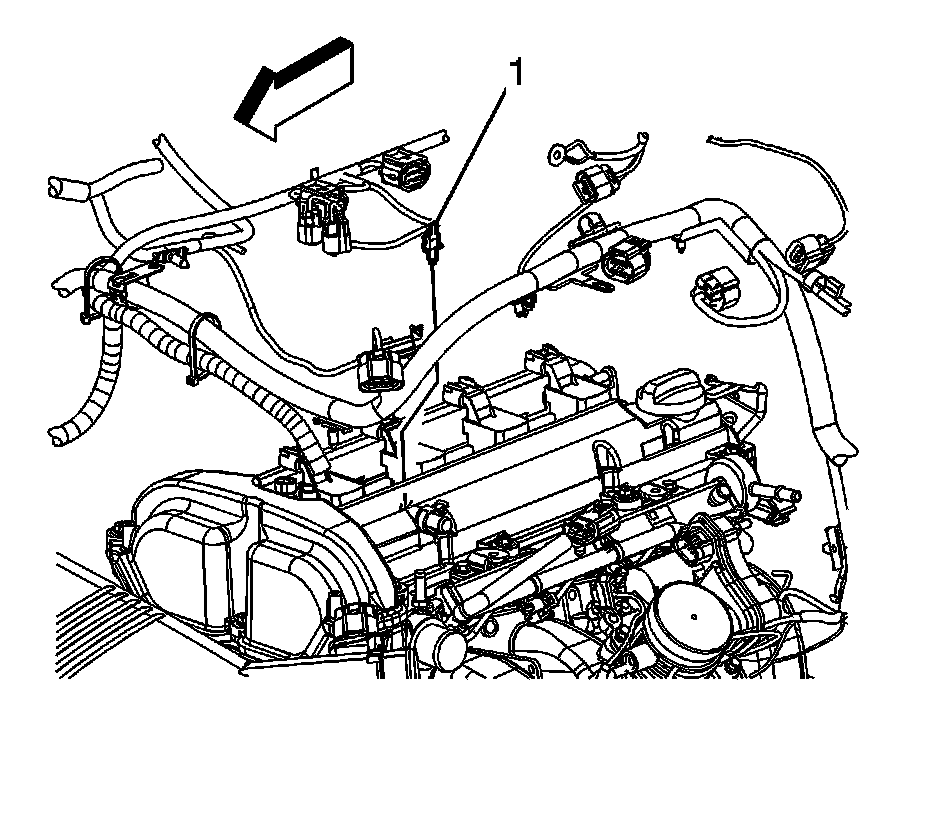 1