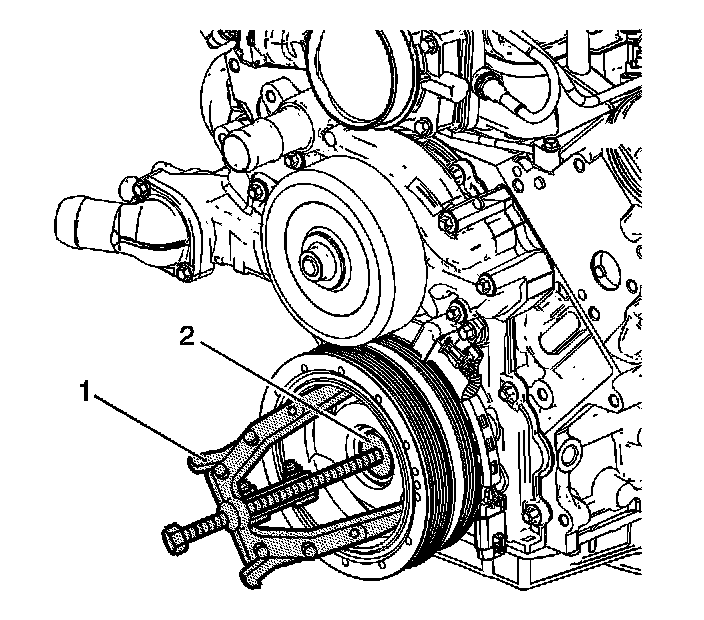 2
1