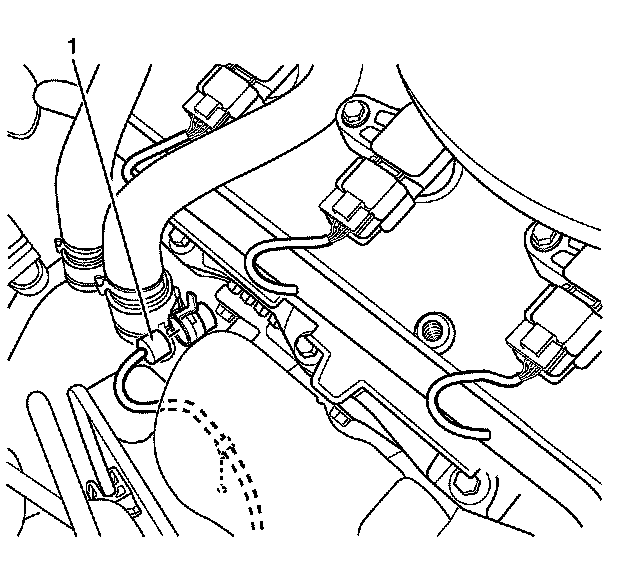 1