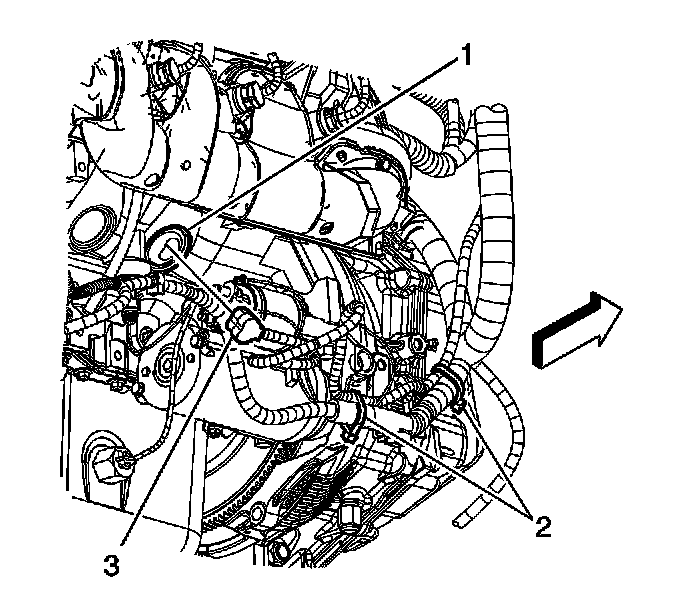 1

2

3