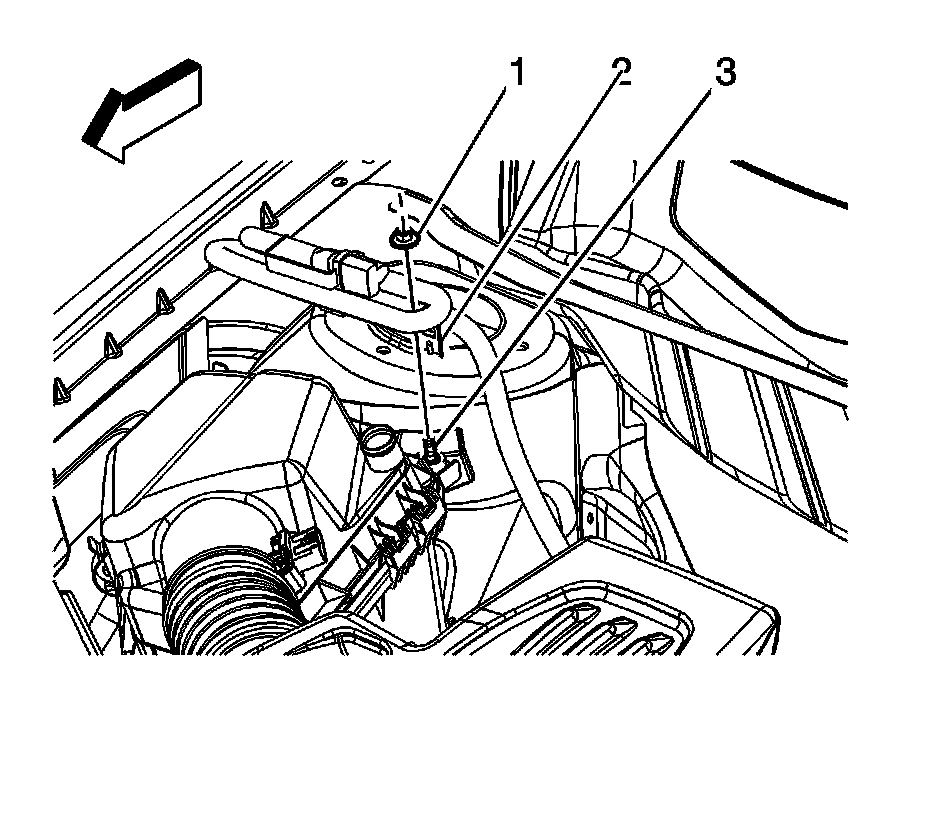 1
2
3