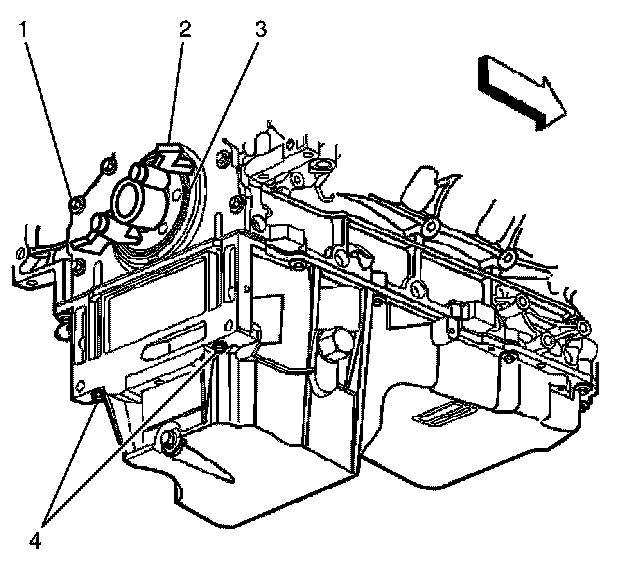 1
2
3
4