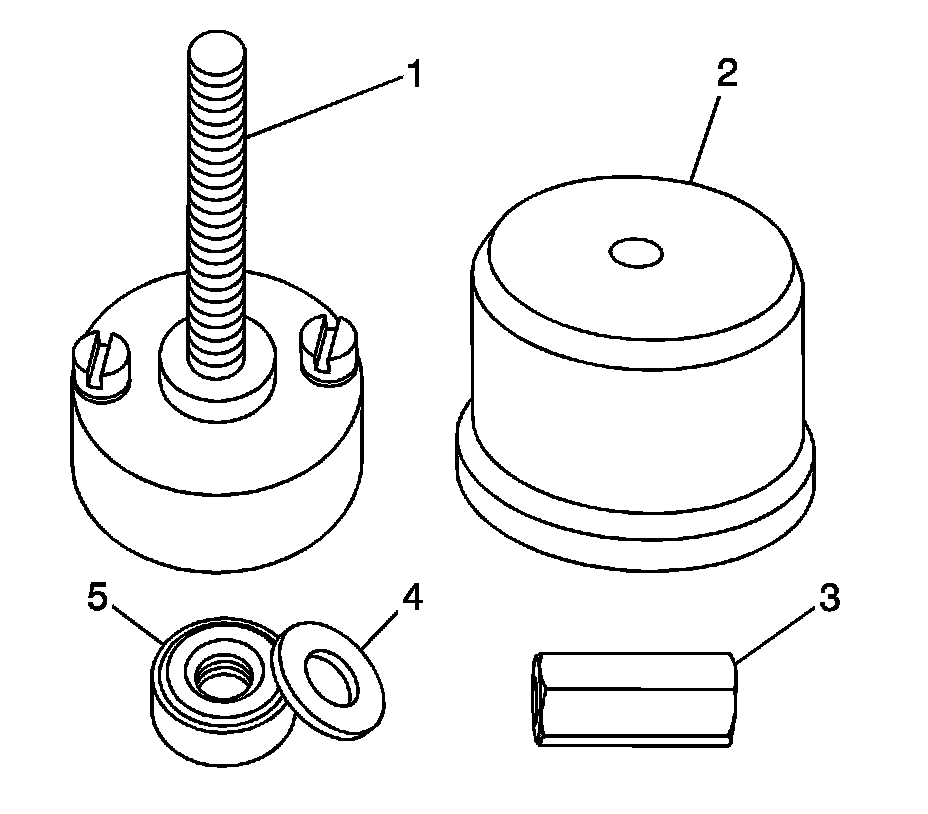 1
2
5
4
3