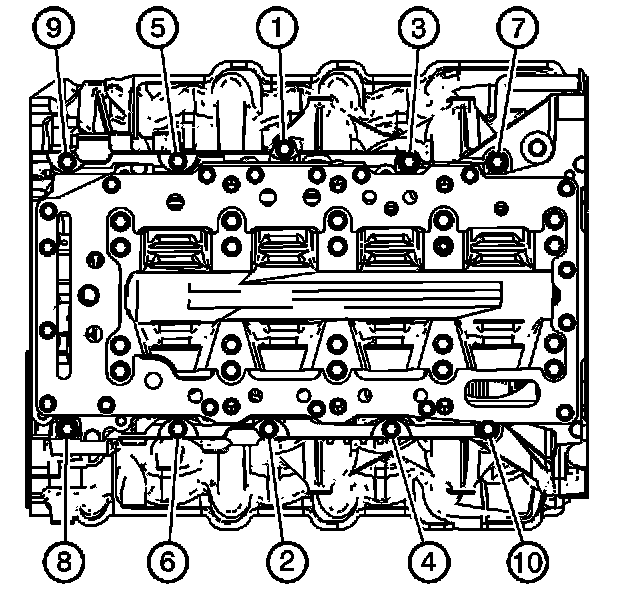 9
5
1
3
7
8
6
2
4
10