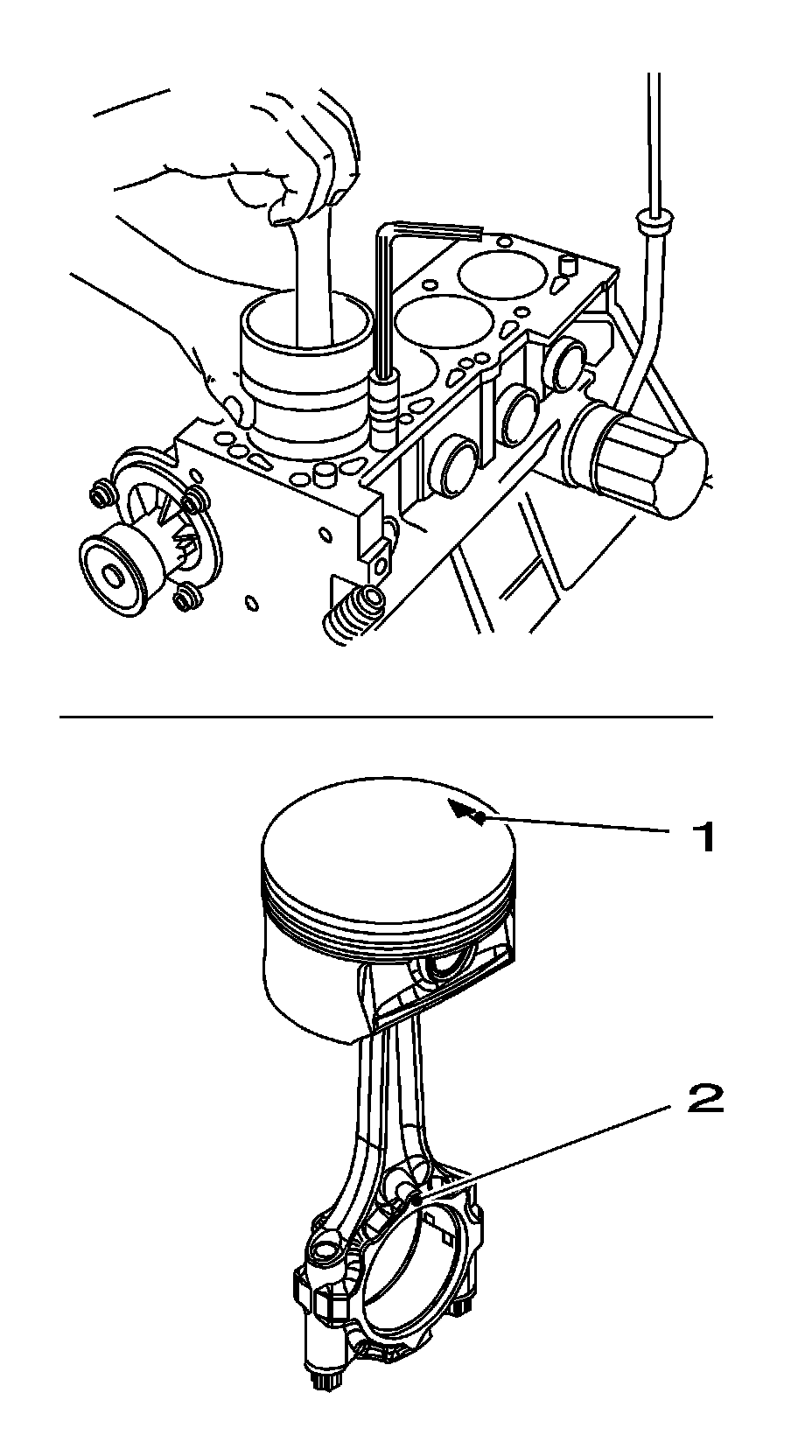 1

2