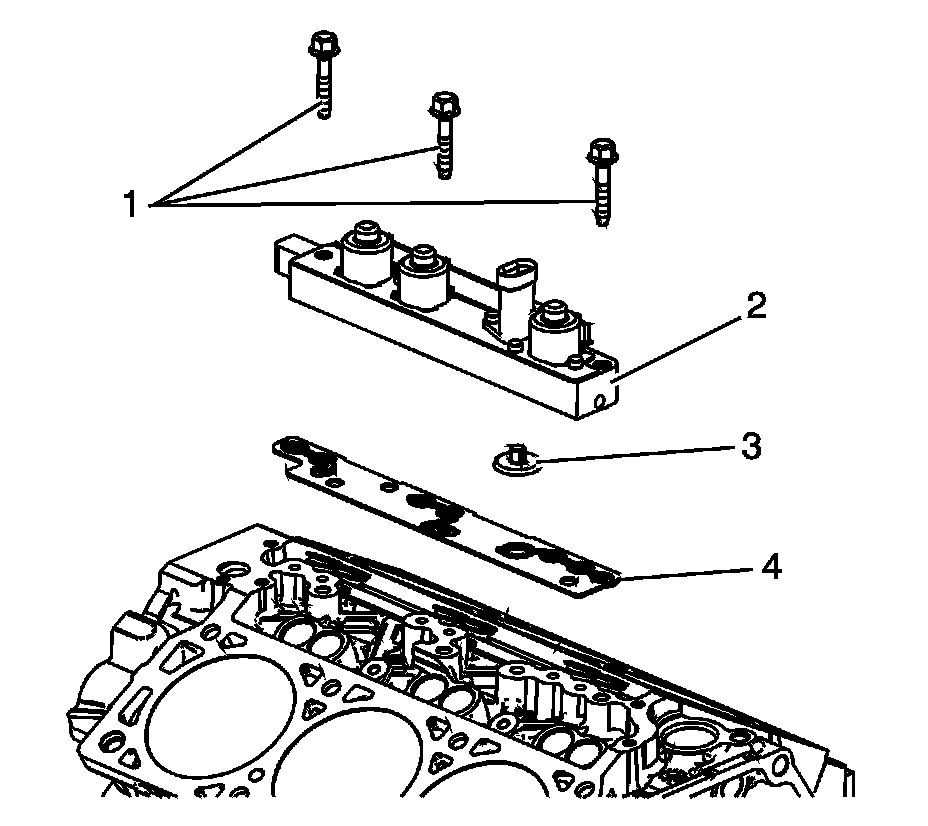 1
2
3
4