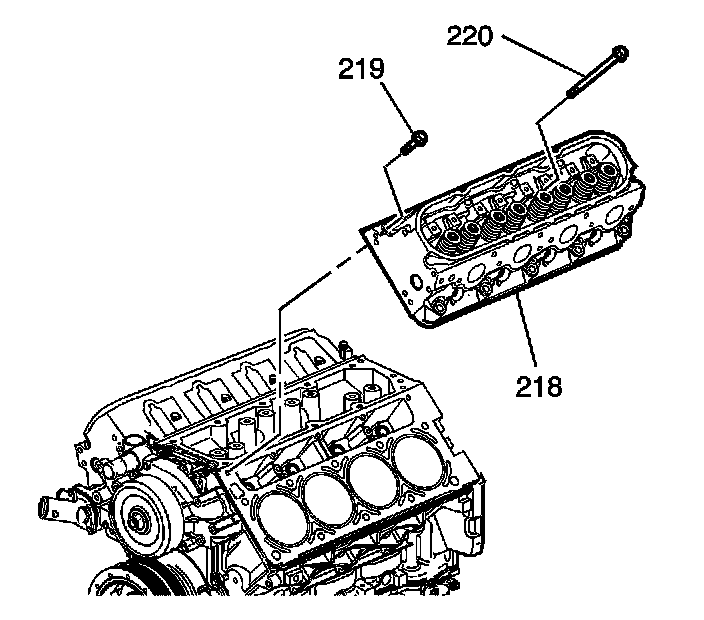 220
219
218