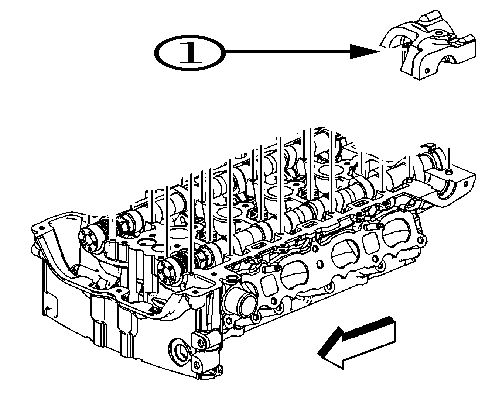 1