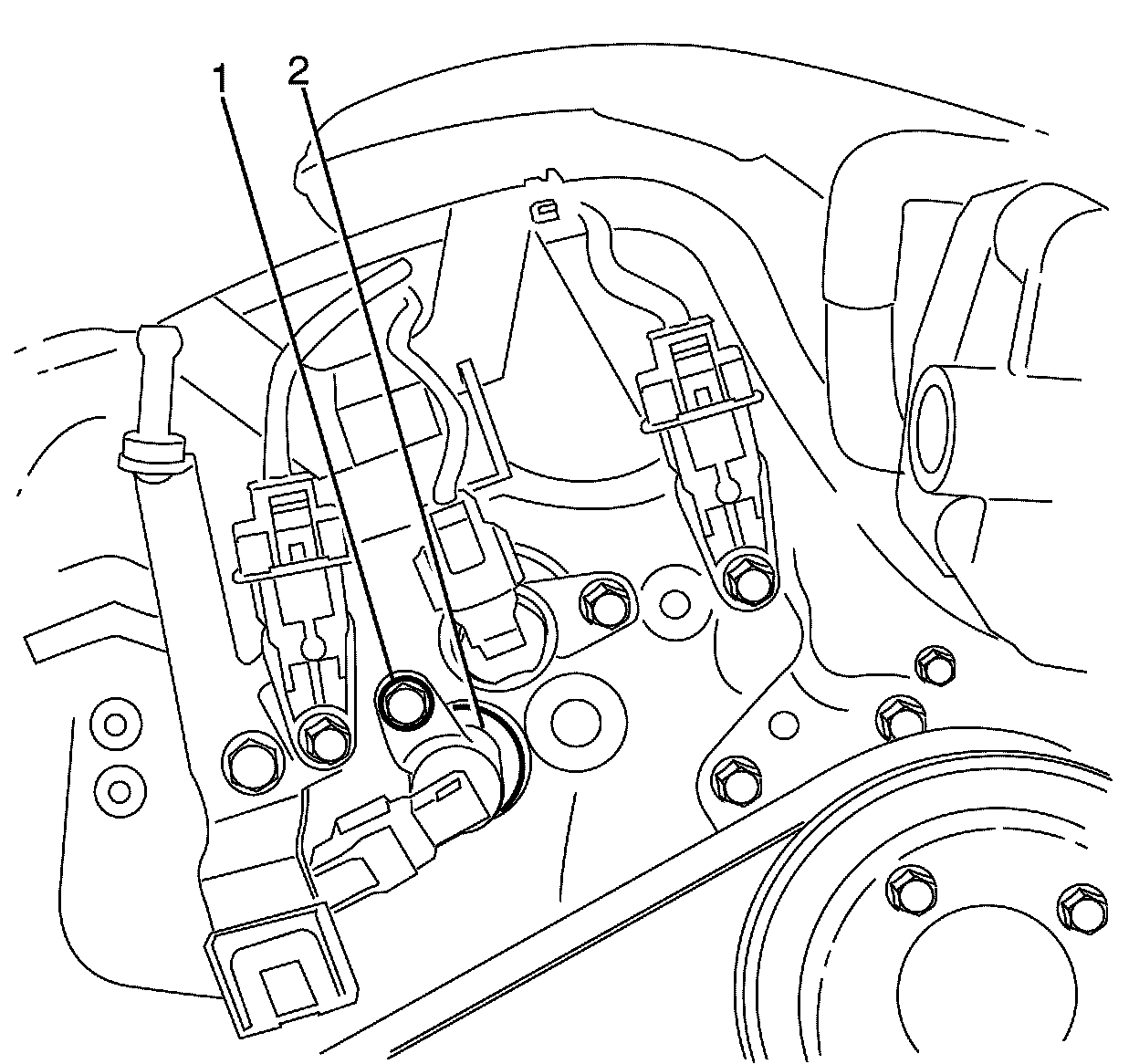 1
2